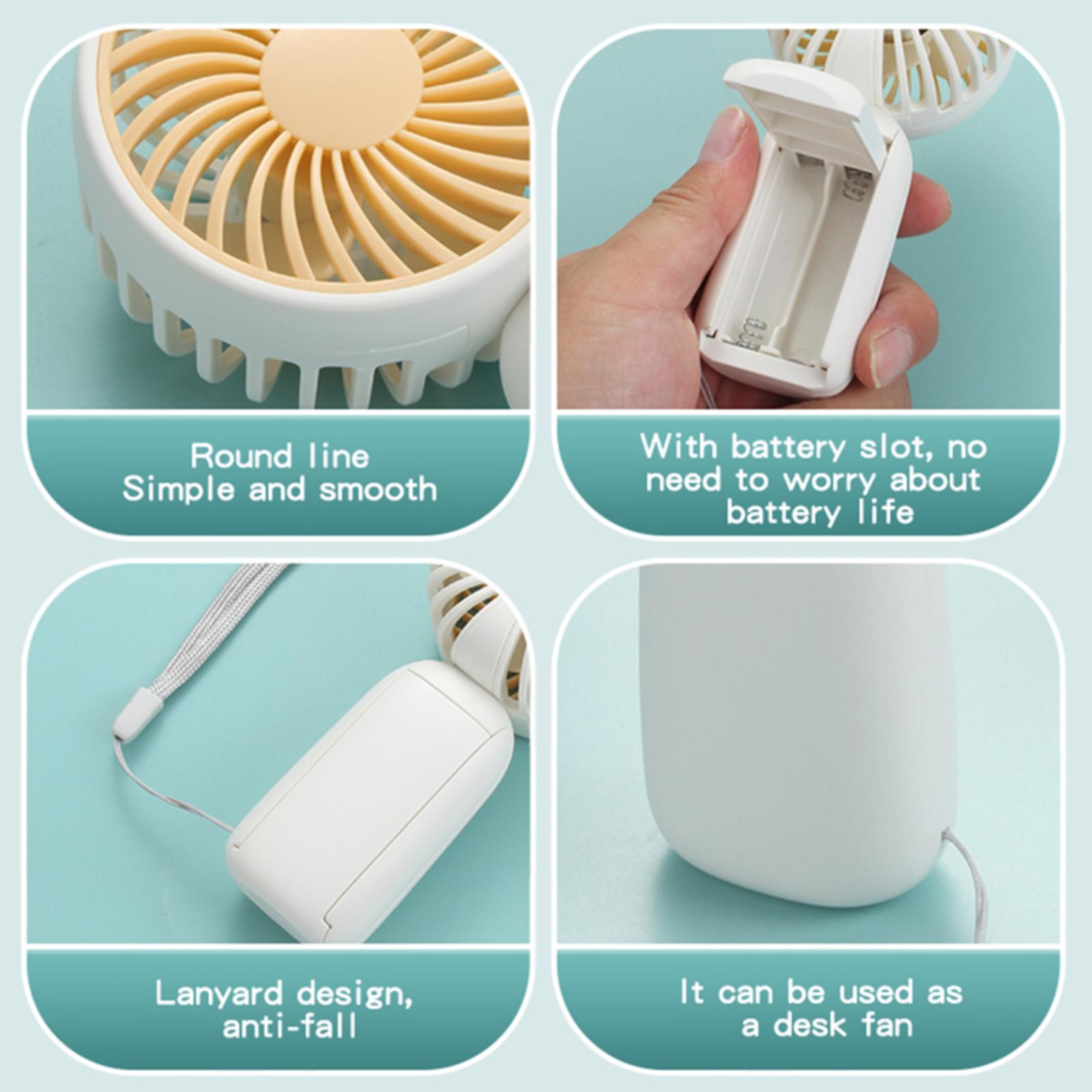 Round line
Simple and smooth

With battery slot, no need to worry about battery life

Lanyard design, anti-fall

It can be used as a desk fan