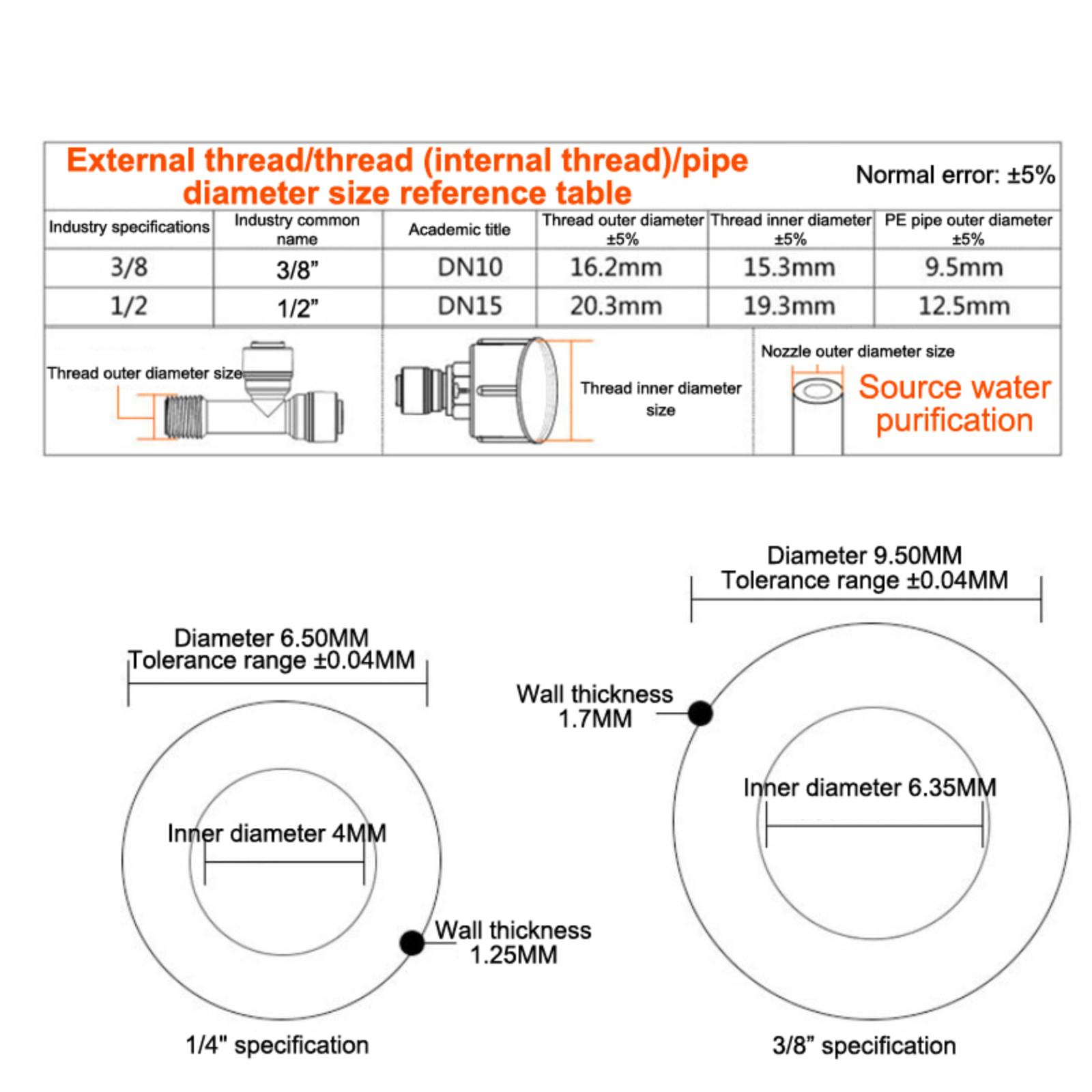 External thread/thread (internal thread)/pipe diameter size reference table

Normal error: ±5%

| Industry specifications | Industry common name | Academic title | Thread outer diameter ±5% | Thread inner diameter ±5% | PE pipe outer diameter ±5% |
|---|---|---|---|---|---|
| 3/8 | 3/8” | DN10 | 16.2mm | 15.3mm | 9.5mm |
| 1/2 | 1/2” | DN15 | 20.3mm | 19.3mm | 12.5mm |

Thread outer diameter size

Thread inner diameter size

Nozzle outer diameter size

Source water purification

Diameter 6.50MM
Tolerance range ±0.04MM

Inner diameter 4MM

Wall thickness 1.25MM

1/4" specification

Diameter 9.50MM
Tolerance range ±0.04MM

Wall thickness 1.7MM

Inner diameter 6.35MM

3/8” specification