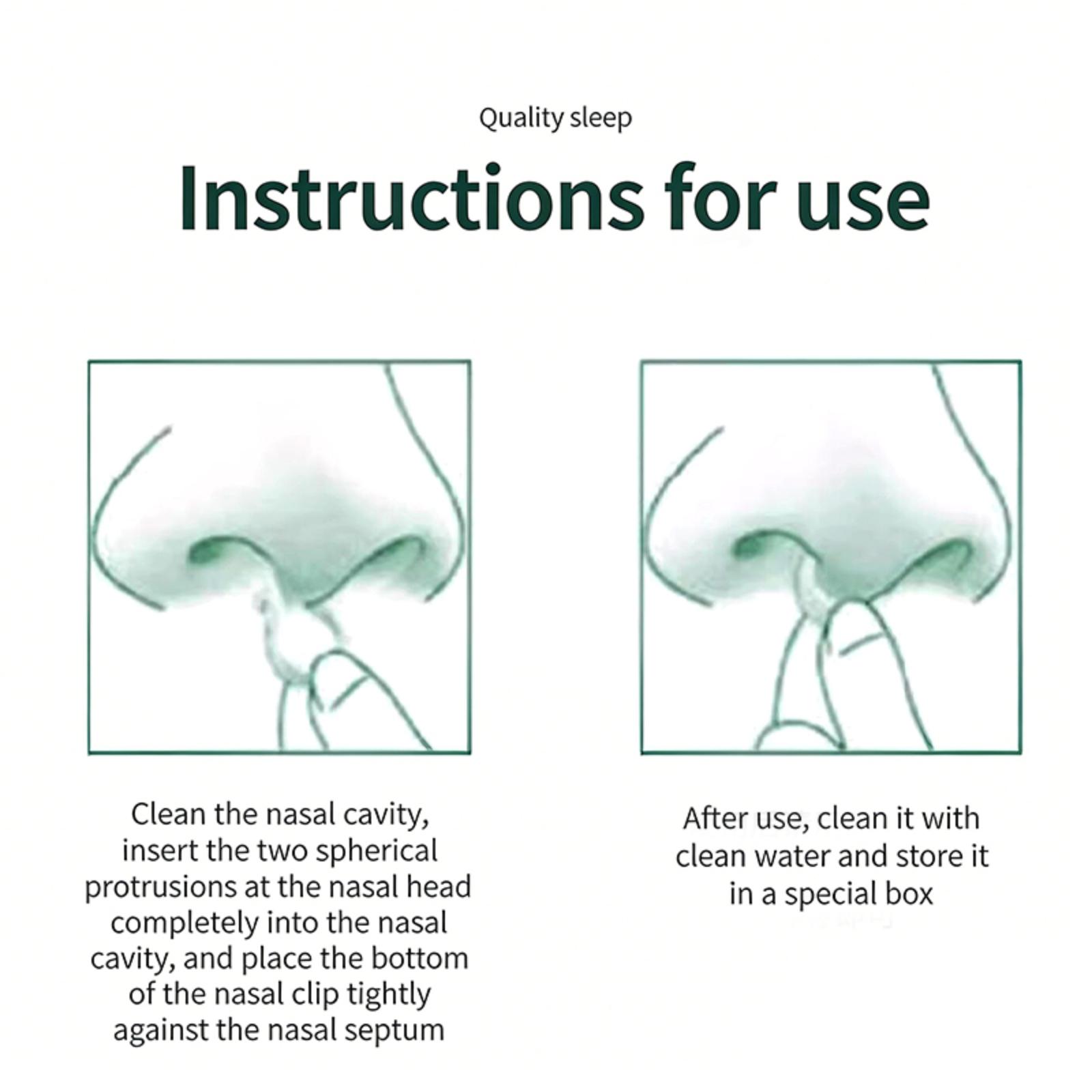 Quality sleep

Instructions for use

Clean the nasal cavity, insert the two spherical protrusions at the nasal head completely into the nasal cavity, and place the bottom of the nasal clip tightly against the nasal septum

After use, clean it with clean water and store it in a special box