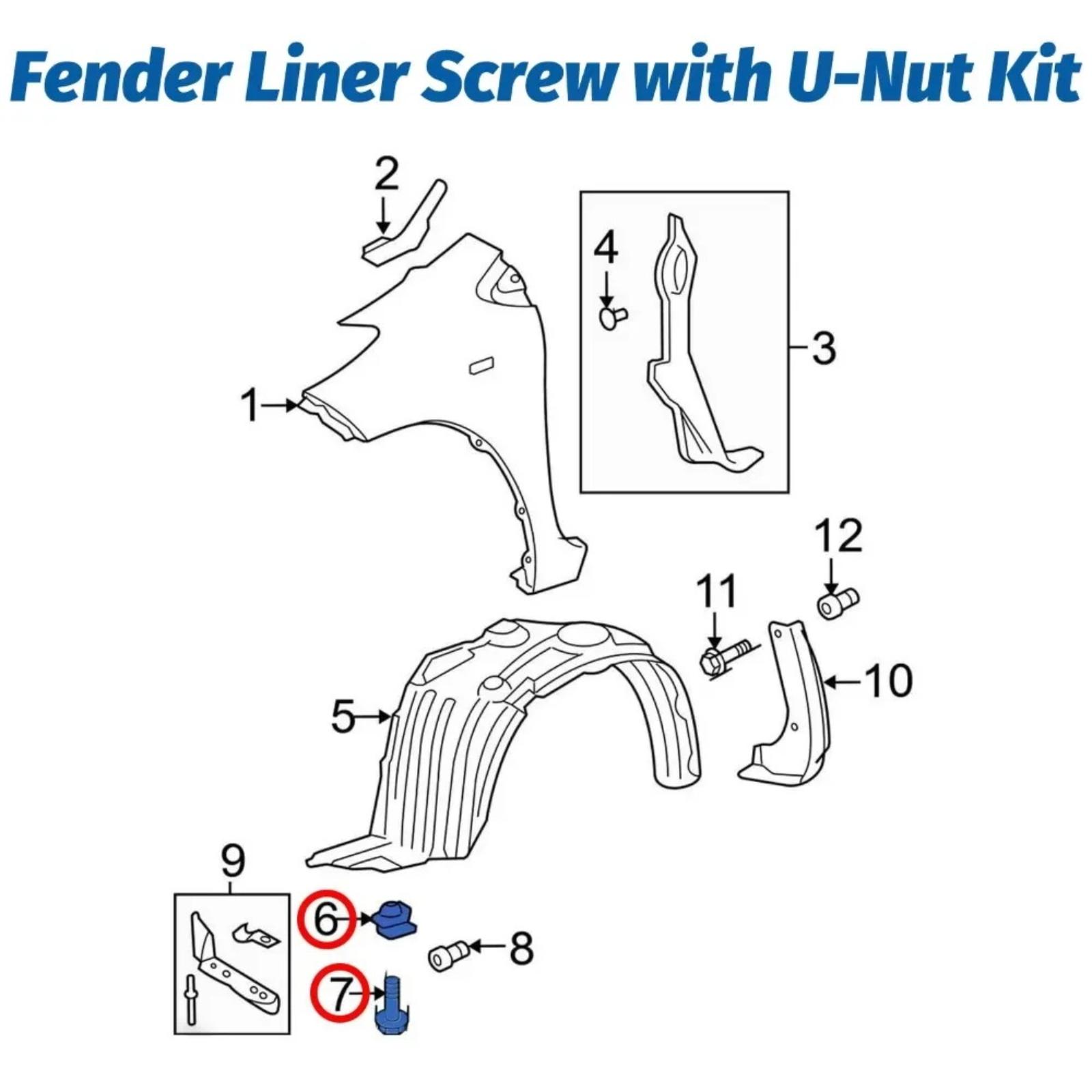 Fender Liner Screw with U-Nut Kit

2
4
3
1
12
11
10
5
9
6
8
7