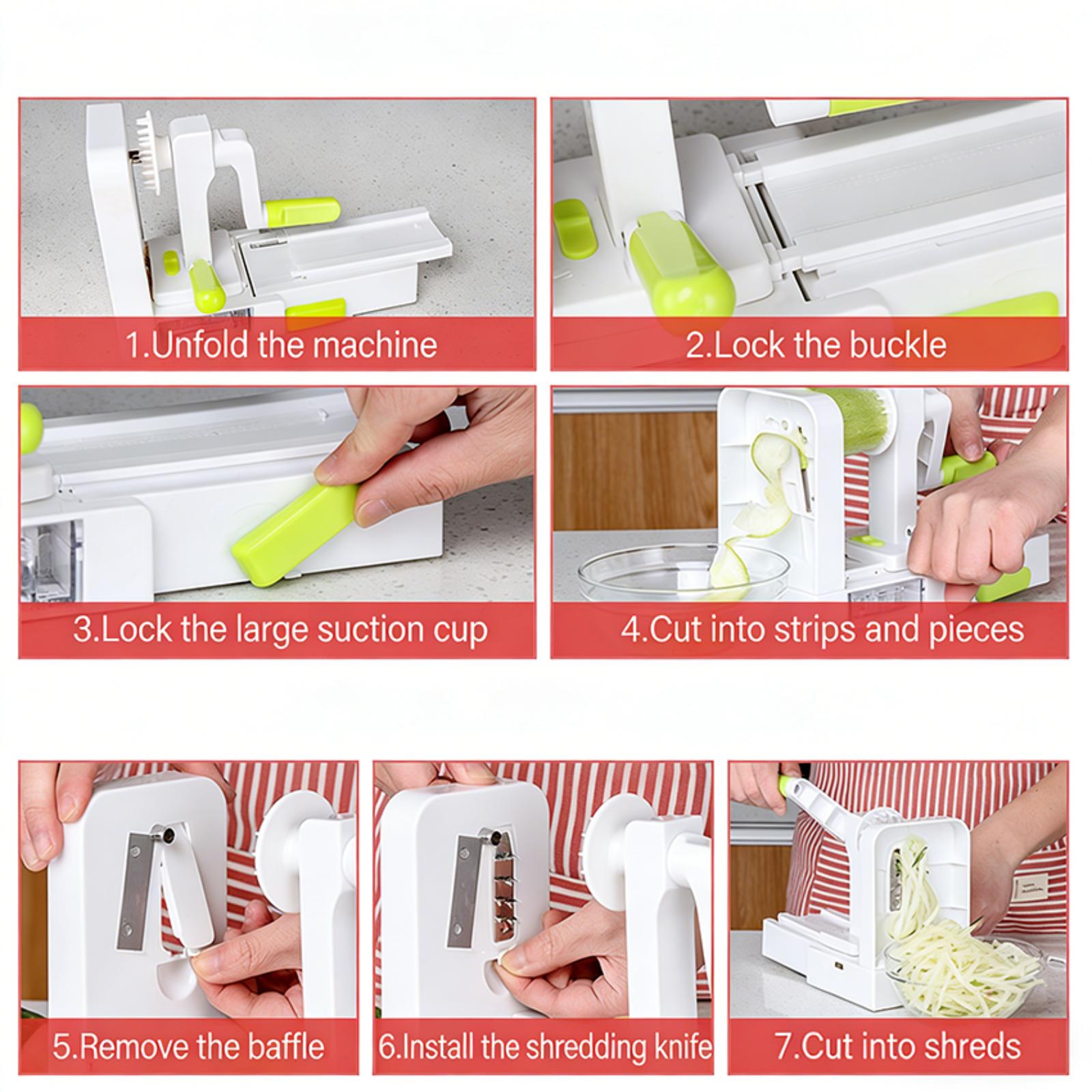 1.Unfold the machine

2.Lock the buckle

3.Lock the large suction cup

4.Cut into strips and pieces

5.Remove the baffle

6.Install the shredding knife

7.Cut into shreds