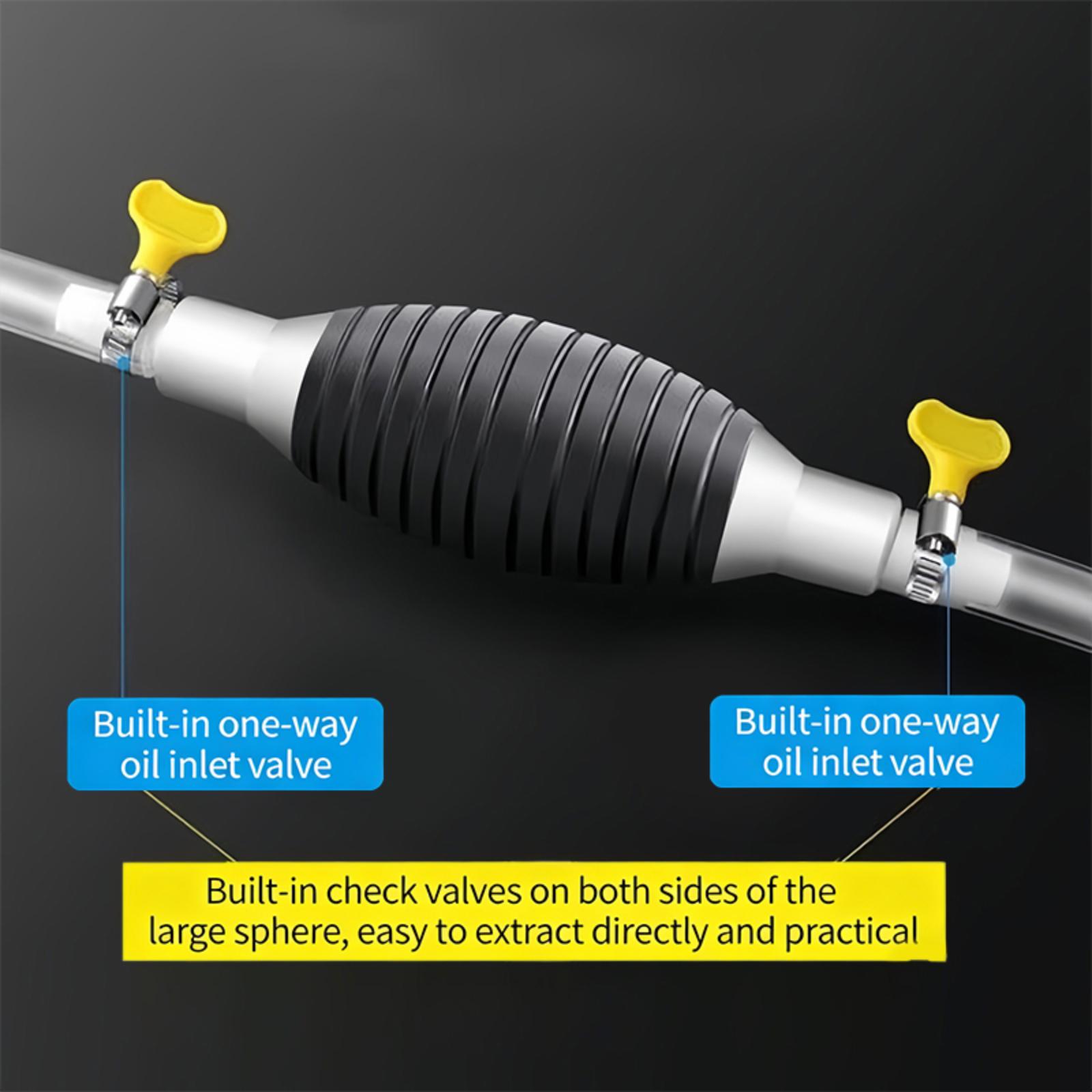 Built-in one-way oil inlet valve

Built-in one-way oil inlet valve

Built-in check valves on both sides of the large sphere, easy to extract directly and practical