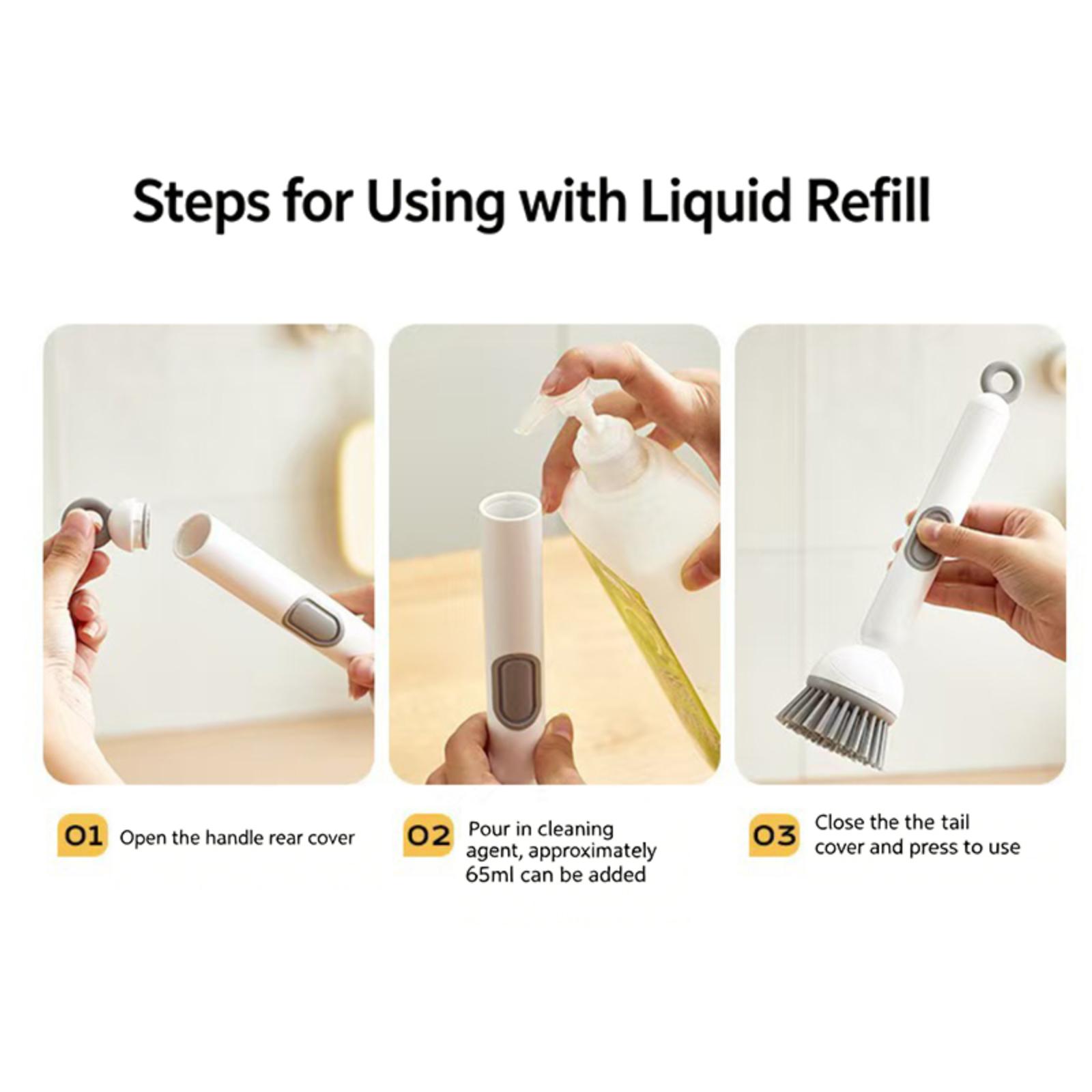 Steps for Using with Liquid Refill

01 Open the handle rear cover

02 Pour in cleaning agent, approximately 65ml can be added

03 Close the the tail cover and press to use