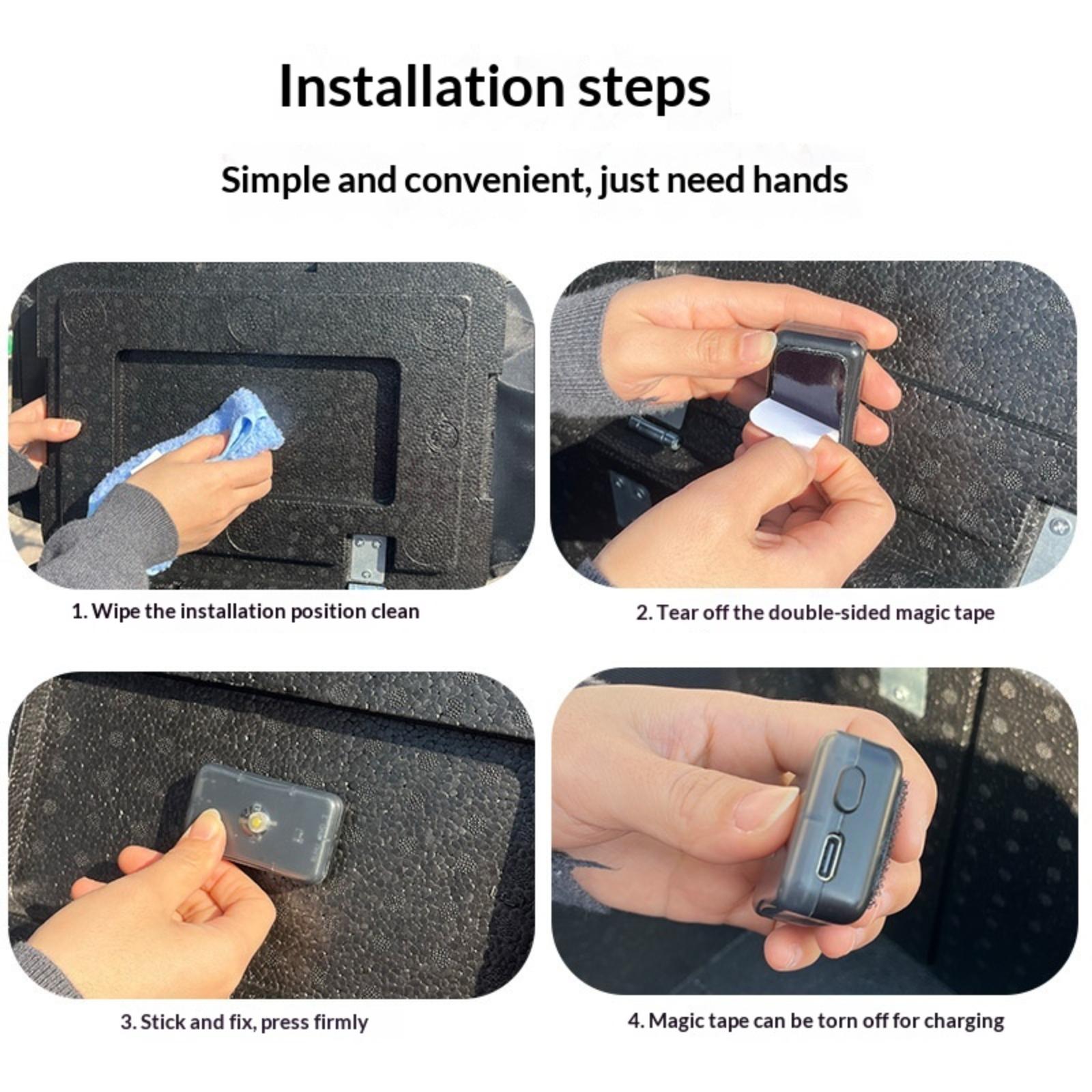 Installation steps

Simple and convenient, just need hands

1. Wipe the installation position clean

2. Tear off the double-sided magic tape

3. Stick and fix, press firmly

4. Magic tape can be torn off for charging