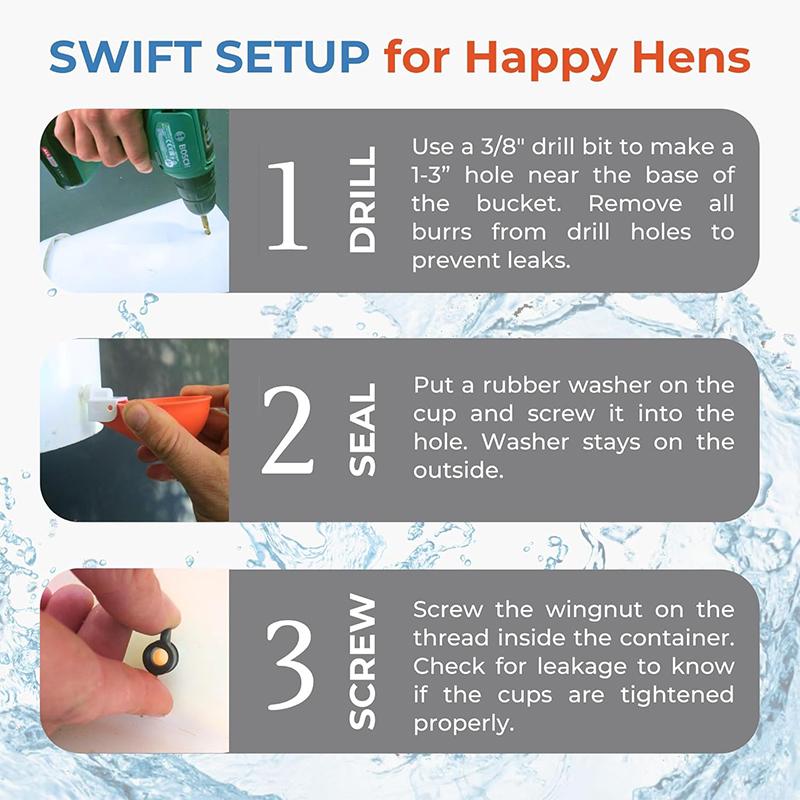 SWIFT SETUP for Happy Hens

BOSCH

1 DRILL

Use a 3/8" drill bit to make a 1-3” hole near the base of the bucket. Remove all burrs from drill holes to prevent leaks.

2 SEAL

Put a rubber washer on the cup and screw it into the hole. Washer stays on the outside.

3 SCREW

Screw the wingnut on the thread inside the container. Check for leakage to know if the cups are tightened properly.