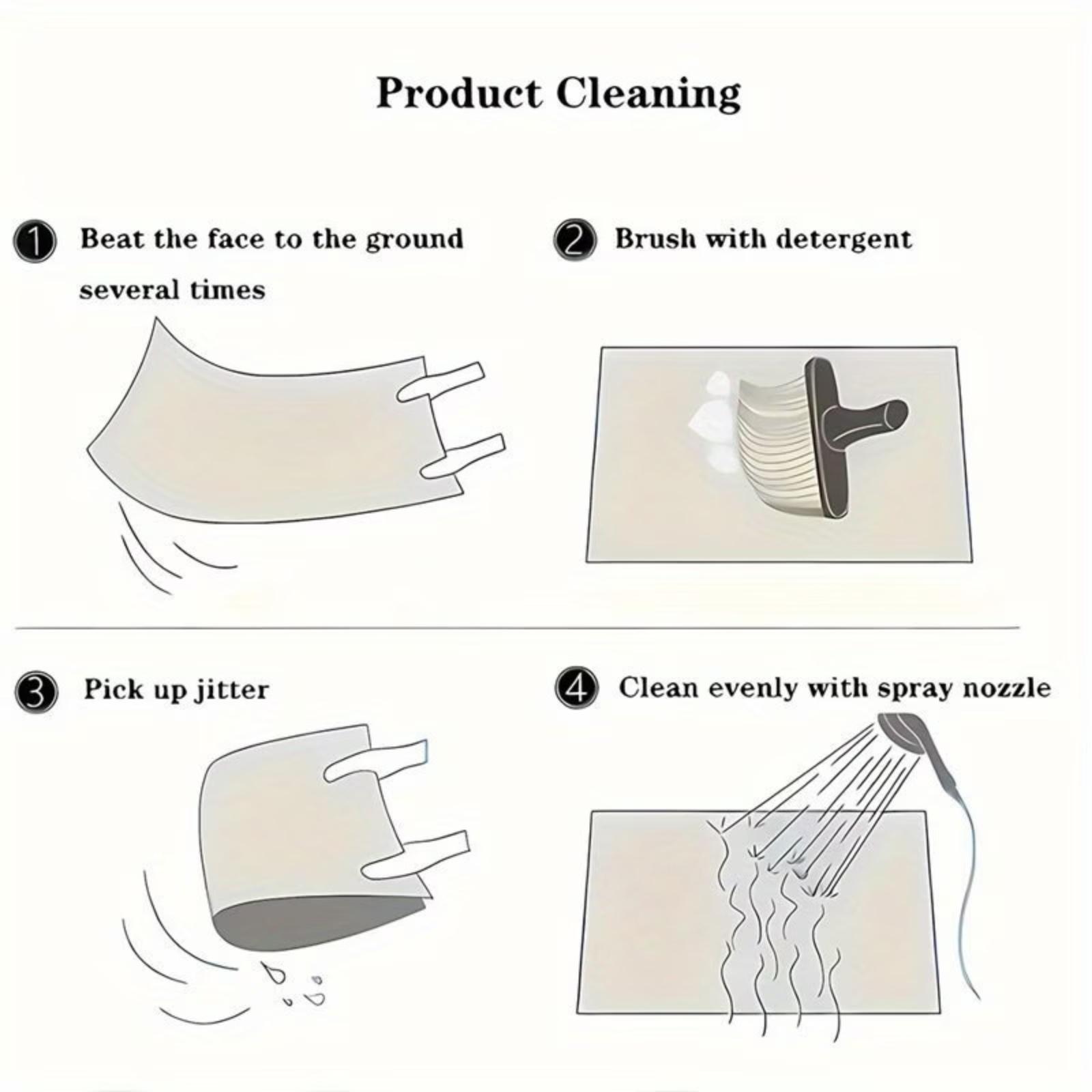 Product Cleaning

1 Beat the face to the ground several times

2 Brush with detergent

3 Pick up jitter

4 Clean evenly with spray nozzle