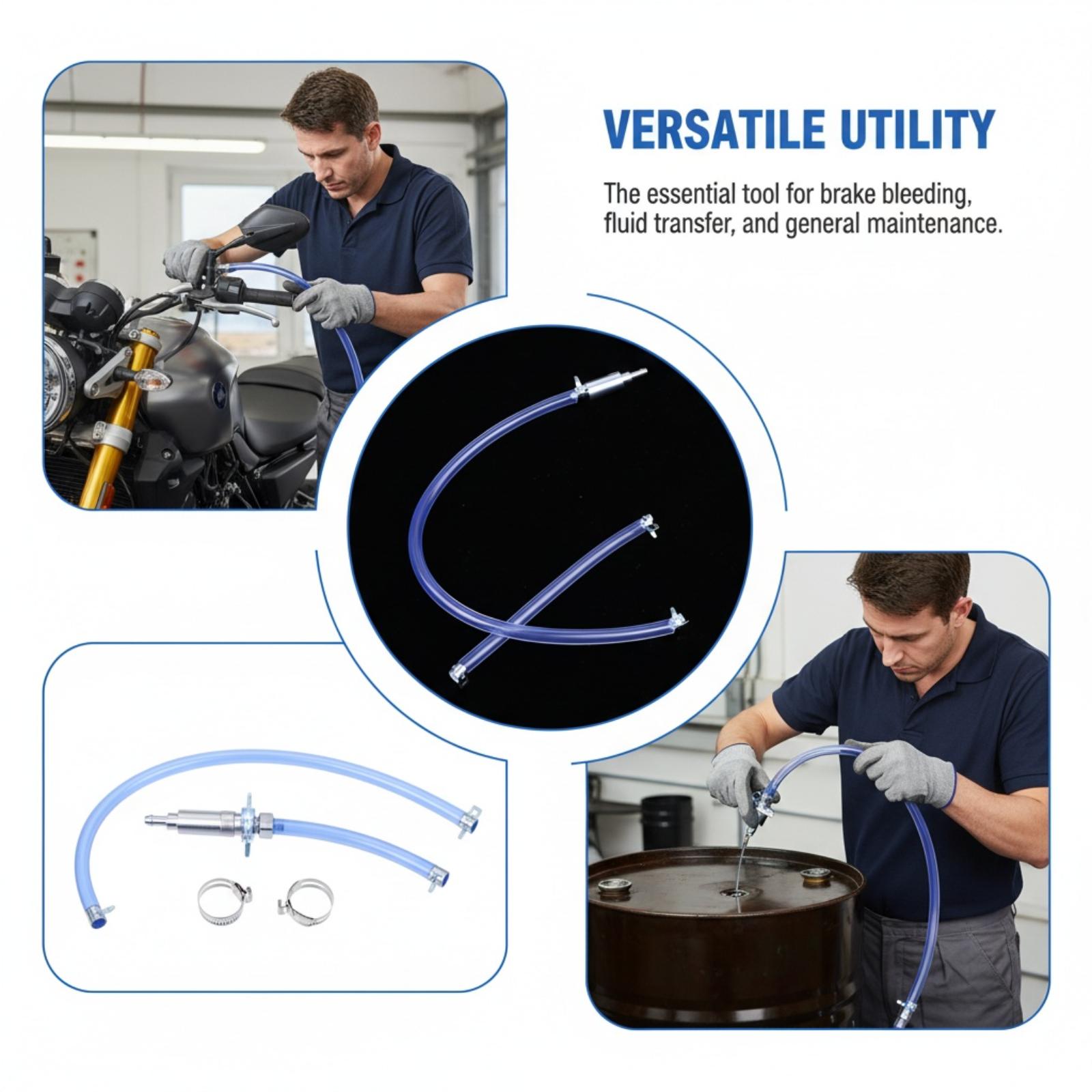 VERSATILE UTILITY

The essential tool for brake bleeding, fluid transfer, and general maintenance.