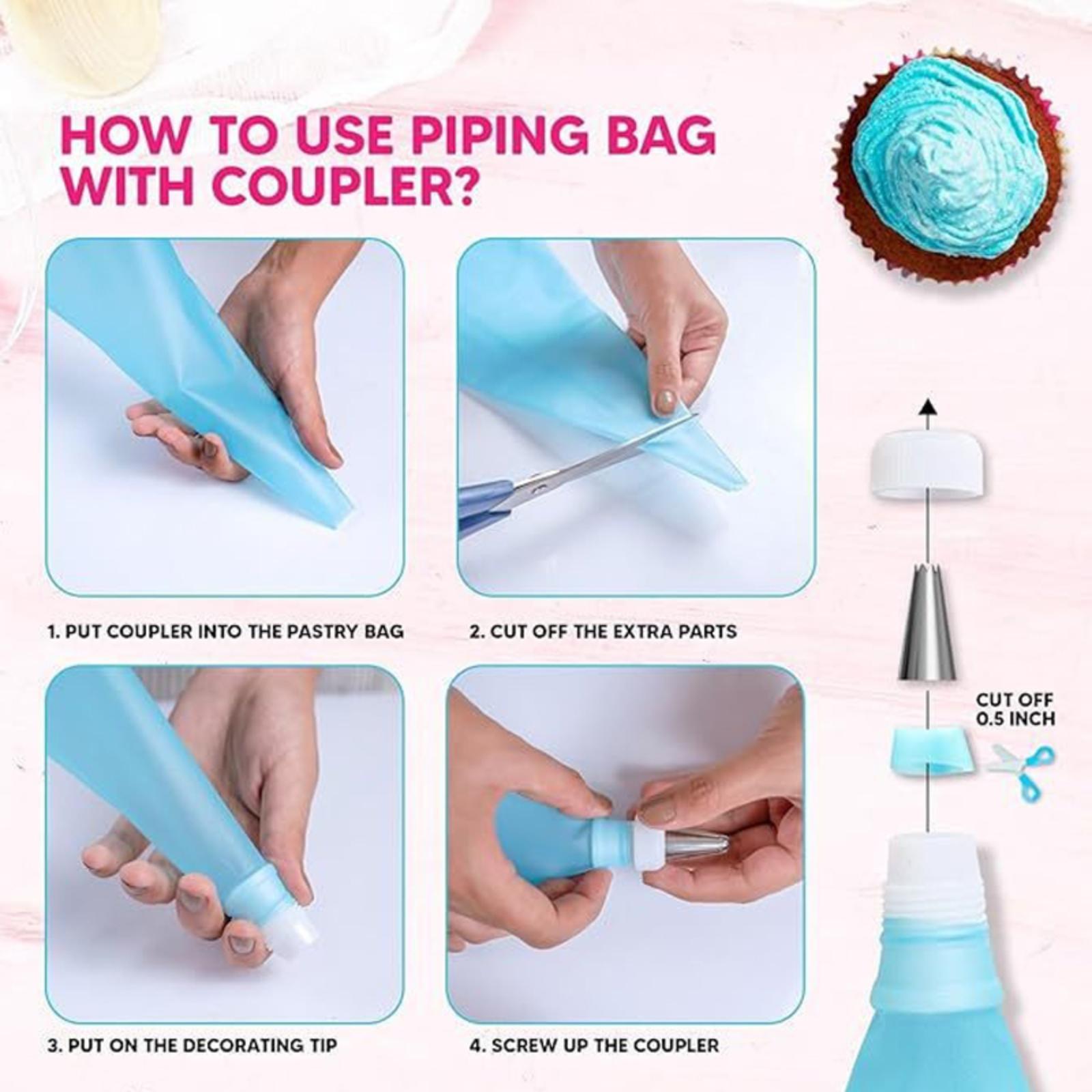 HOW TO USE PIPING BAG WITH COUPLER?

1. PUT COUPLER INTO THE PASTRY BAG

2. CUT OFF THE EXTRA PARTS

3. PUT ON THE DECORATING TIP

4. SCREW UP THE COUPLER

CUT OFF 0.5 INCH