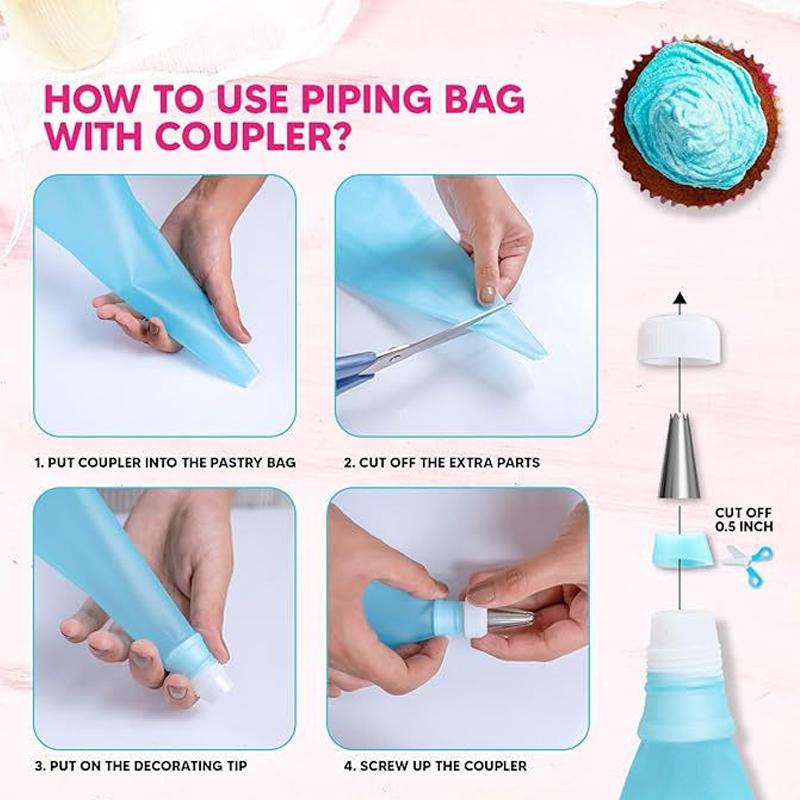 HOW TO USE PIPING BAG WITH COUPLER?

1. PUT COUPLER INTO THE PASTRY BAG

2. CUT OFF THE EXTRA PARTS

3. PUT ON THE DECORATING TIP

4. SCREW UP THE COUPLER

CUT OFF 0.5 INCH