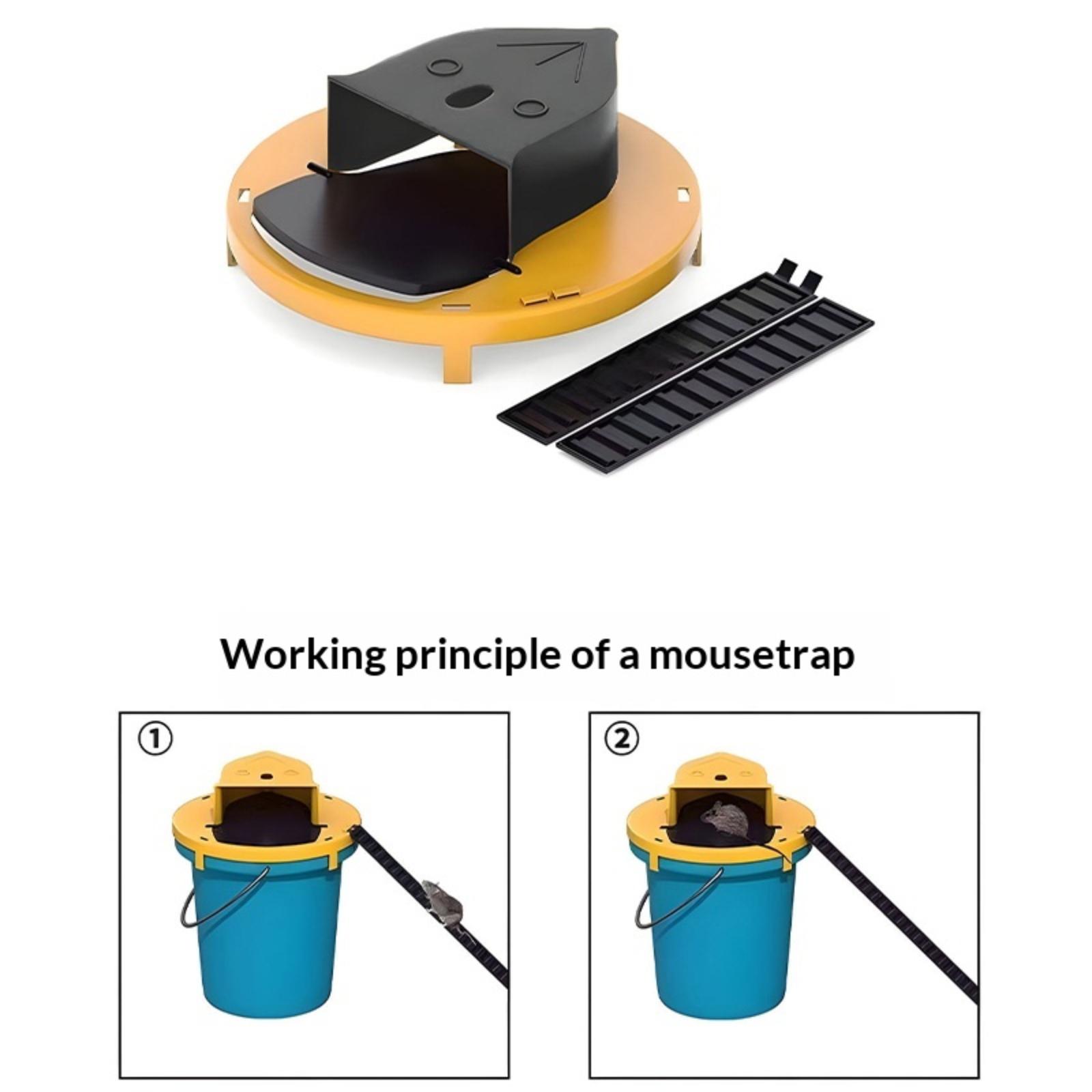 Working principle of a mousetrap

①

②