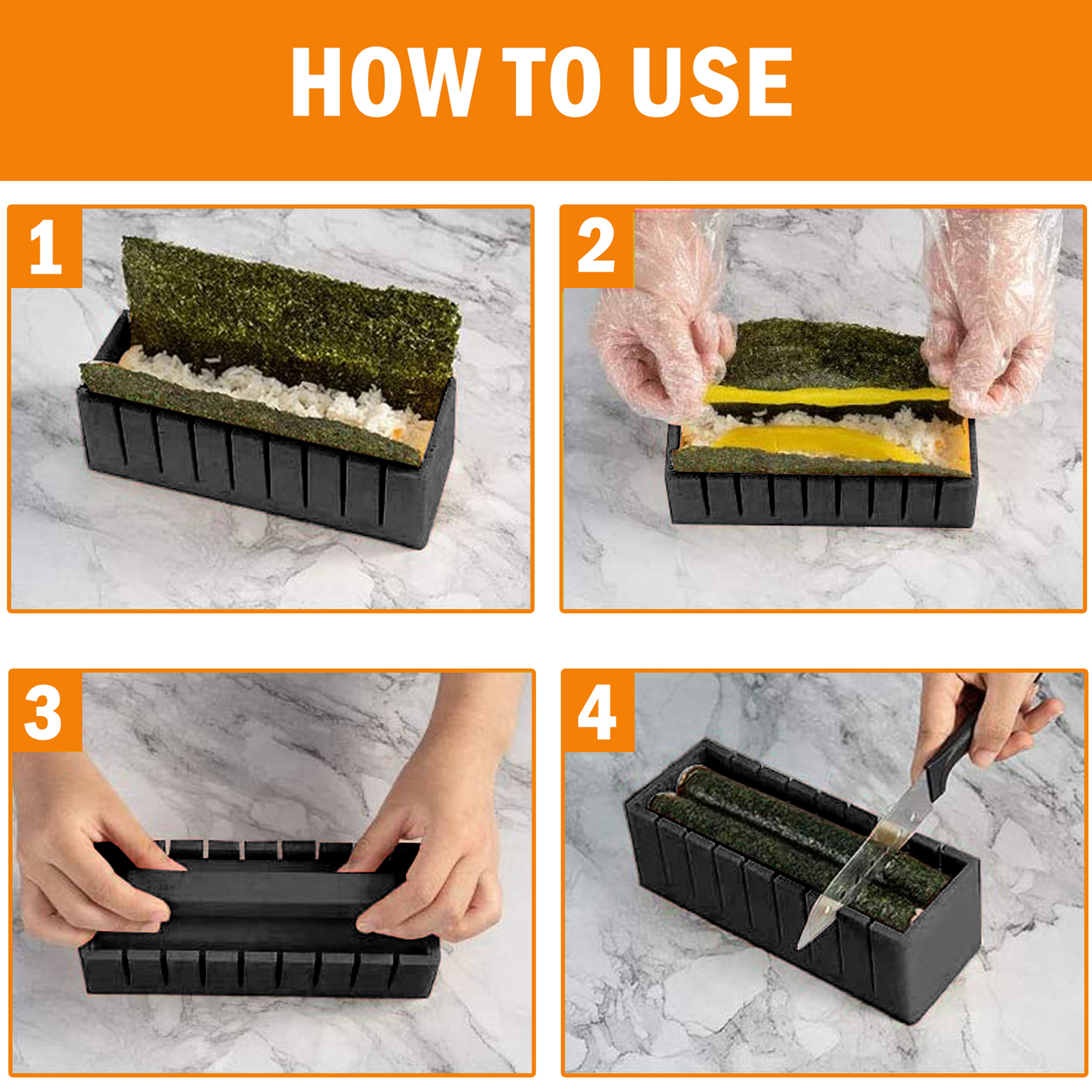 HOW TO USE

1

2

3

4