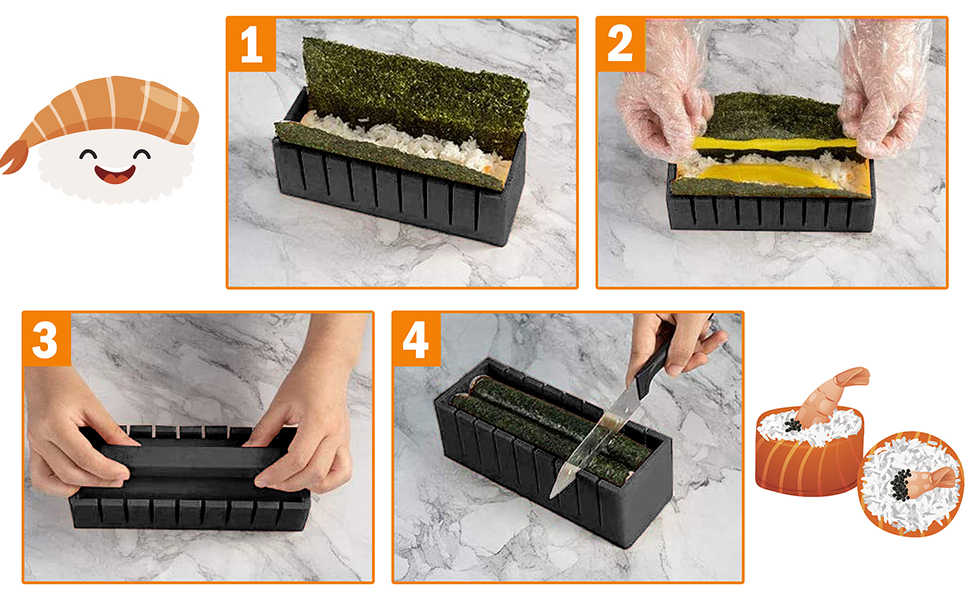 1

2

3

4