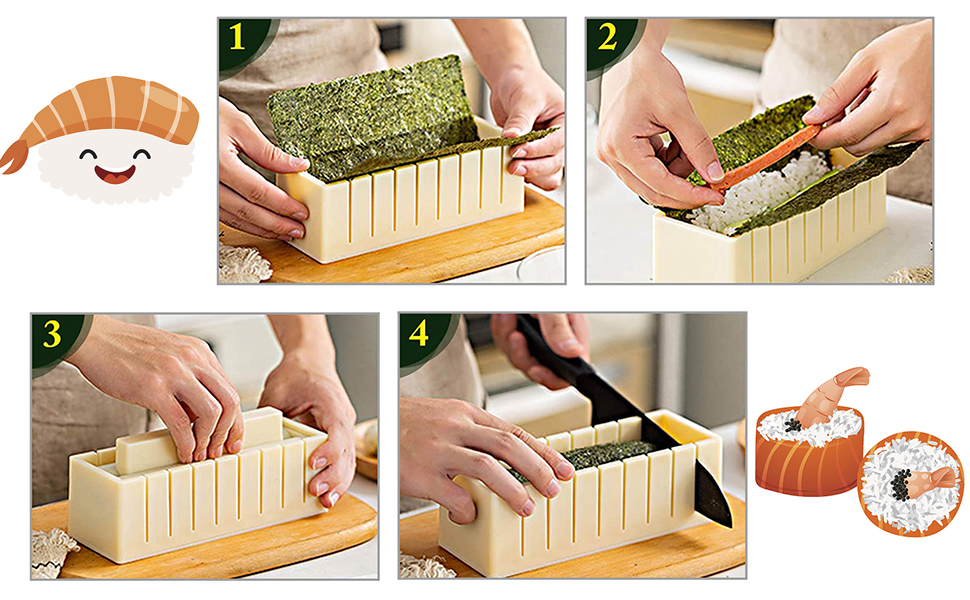 1

2

3

4