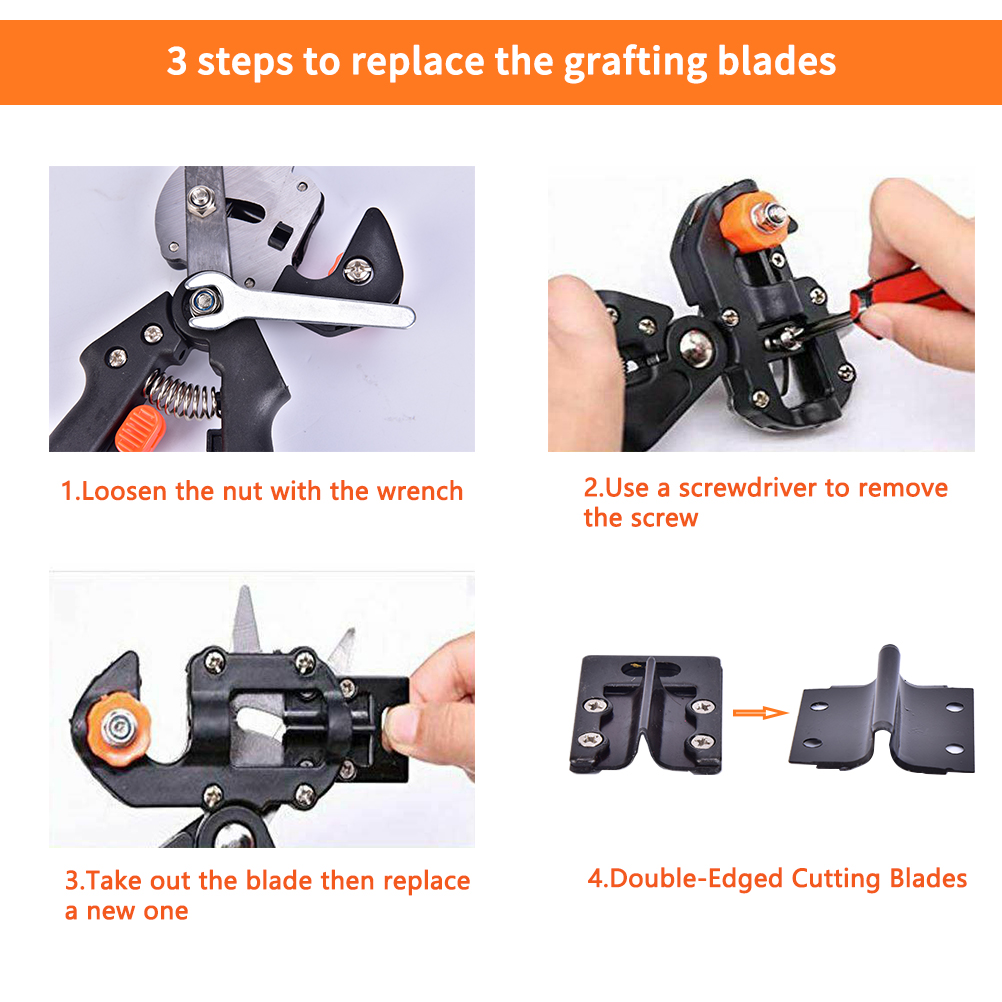 3 steps to replace the grafting blades

1.Loosen the nut with the wrench

2.Use a screwdriver to remove the screw

3.Take out the blade then replace a new one

4.Double-Edged Cutting Blades