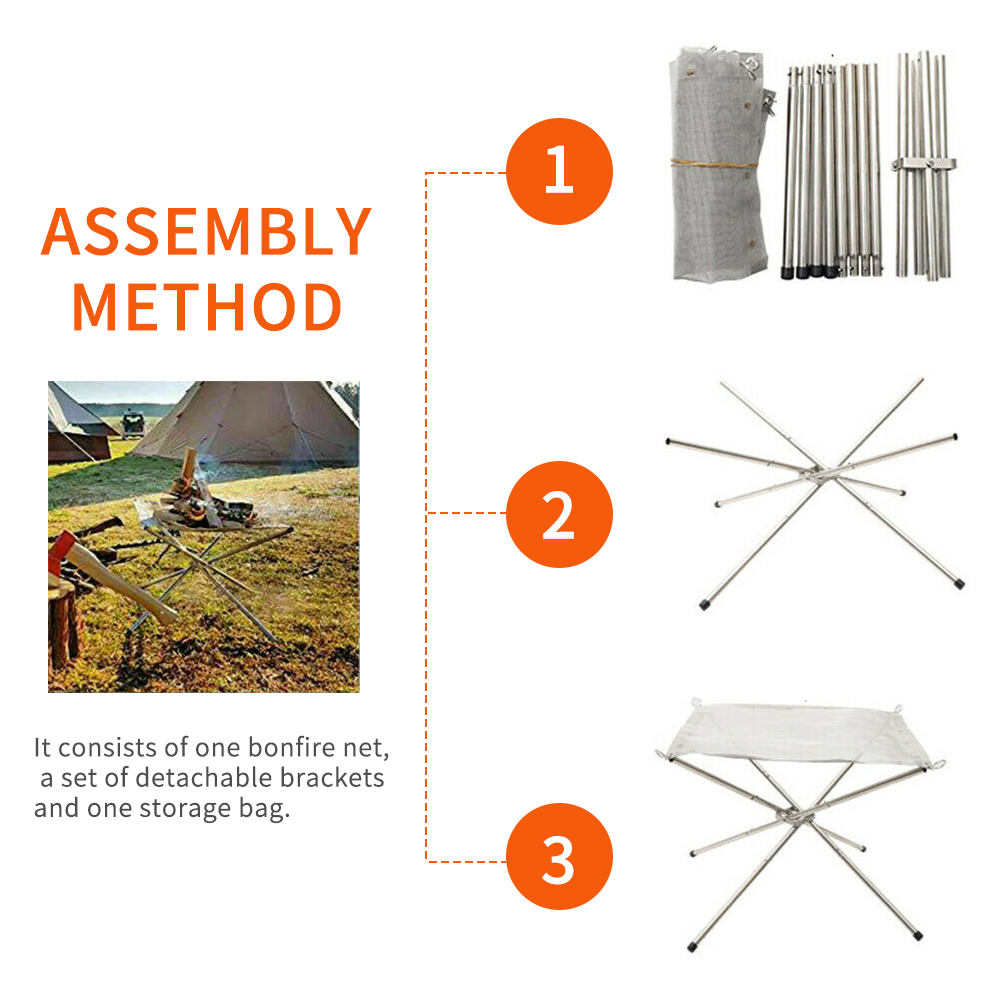 ASSEMBLY METHOD

It consists of one bonfire net, a set of detachable brackets and one storage bag.

1

2

3