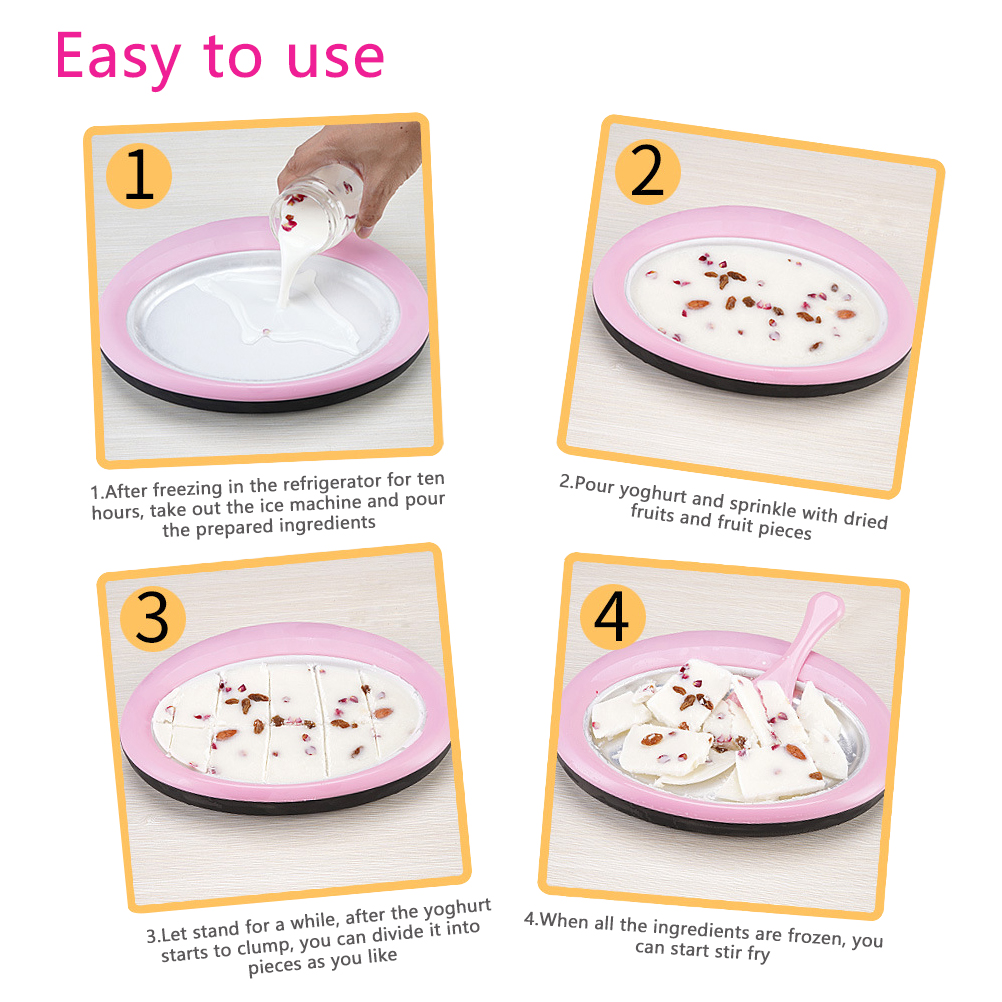 Easy to use

1

1.After freezing in the refrigerator for ten hours, take out the ice machine and pour the prepared ingredients

2

2.Pour yoghurt and sprinkle with dried fruits and fruit pieces

3

3.Let stand for a while, after the yoghurt starts to clump, you can divide it into pieces as you like

4

4.When all the ingredients are frozen, you can start stir fry