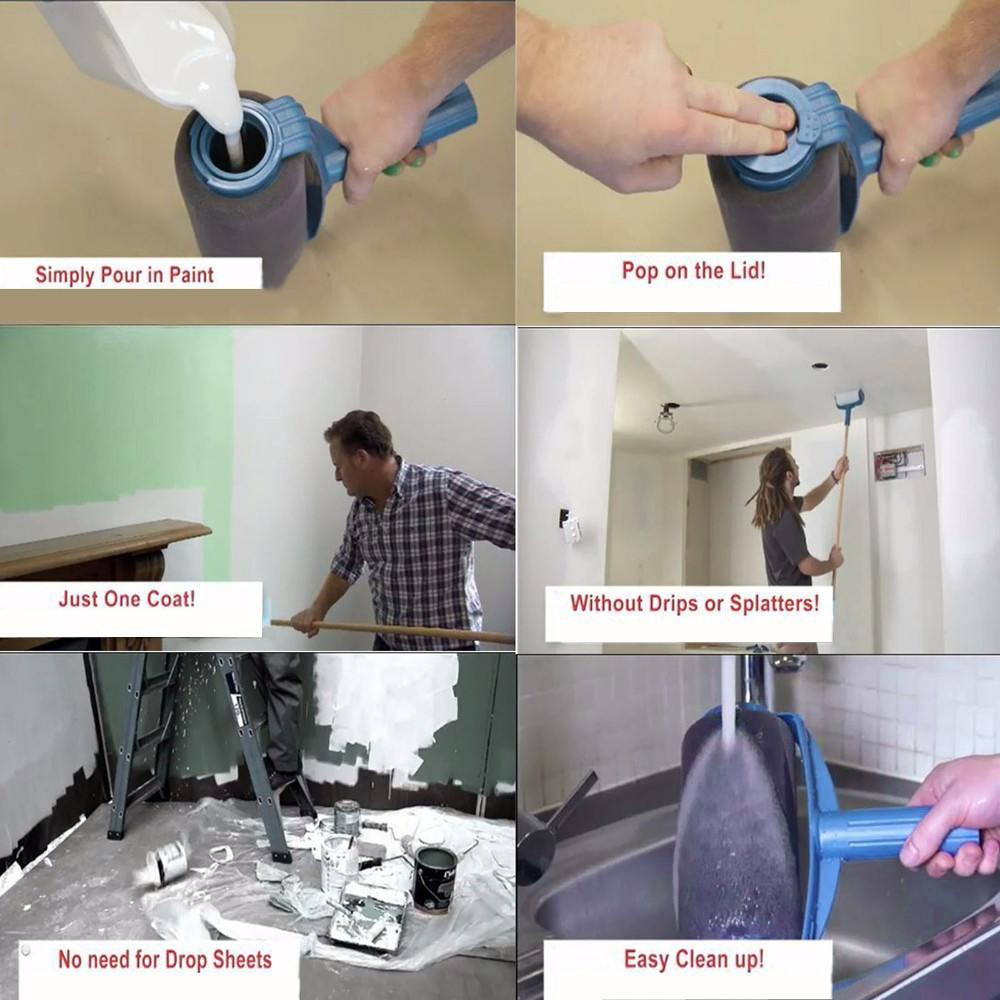 Simply Pour in Paint

Pop on the Lid!

Just One Coat!

Without Drips or Splatters!

No need for Drop Sheets

Easy Clean up!