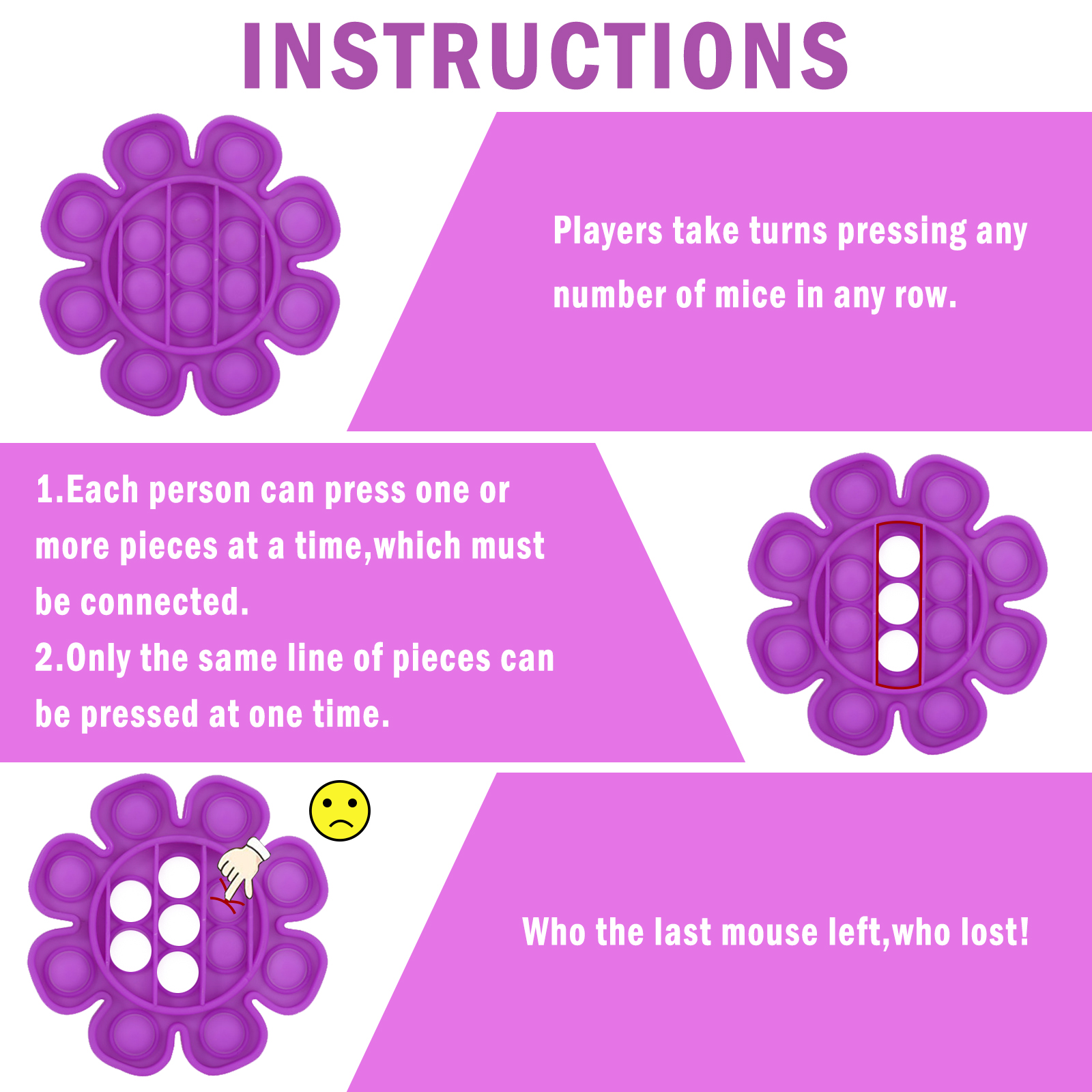 INSTRUCTIONS

Players take turns pressing any number of mice in any row.

1.Each person can press one or more pieces at a time,which must be connected.
2.Only the same line of pieces can be pressed at one time.

Who the last mouse left,who lost!