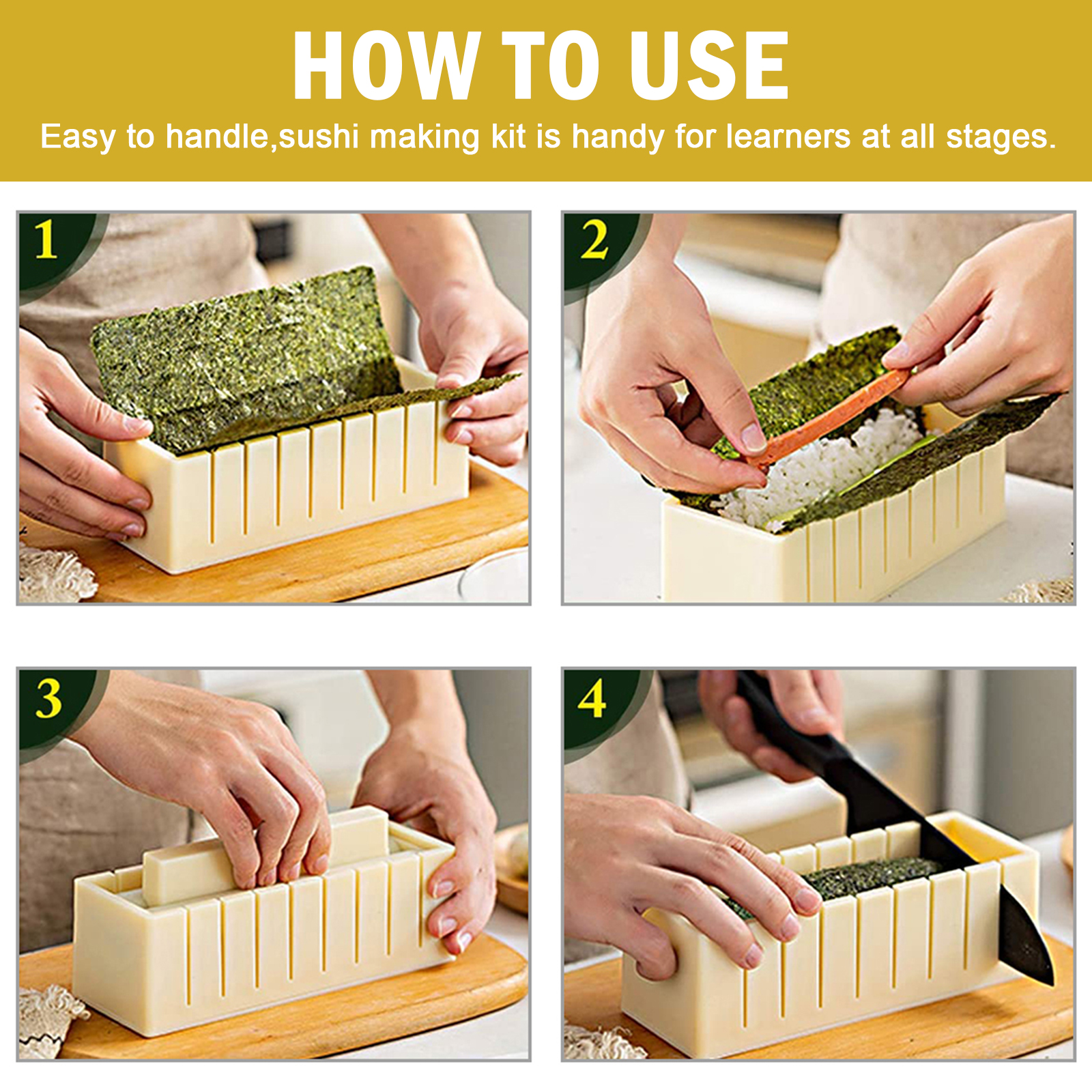 HOW TO USE

Easy to handle,sushi making kit is handy for learners at all stages.

1

2

3

4