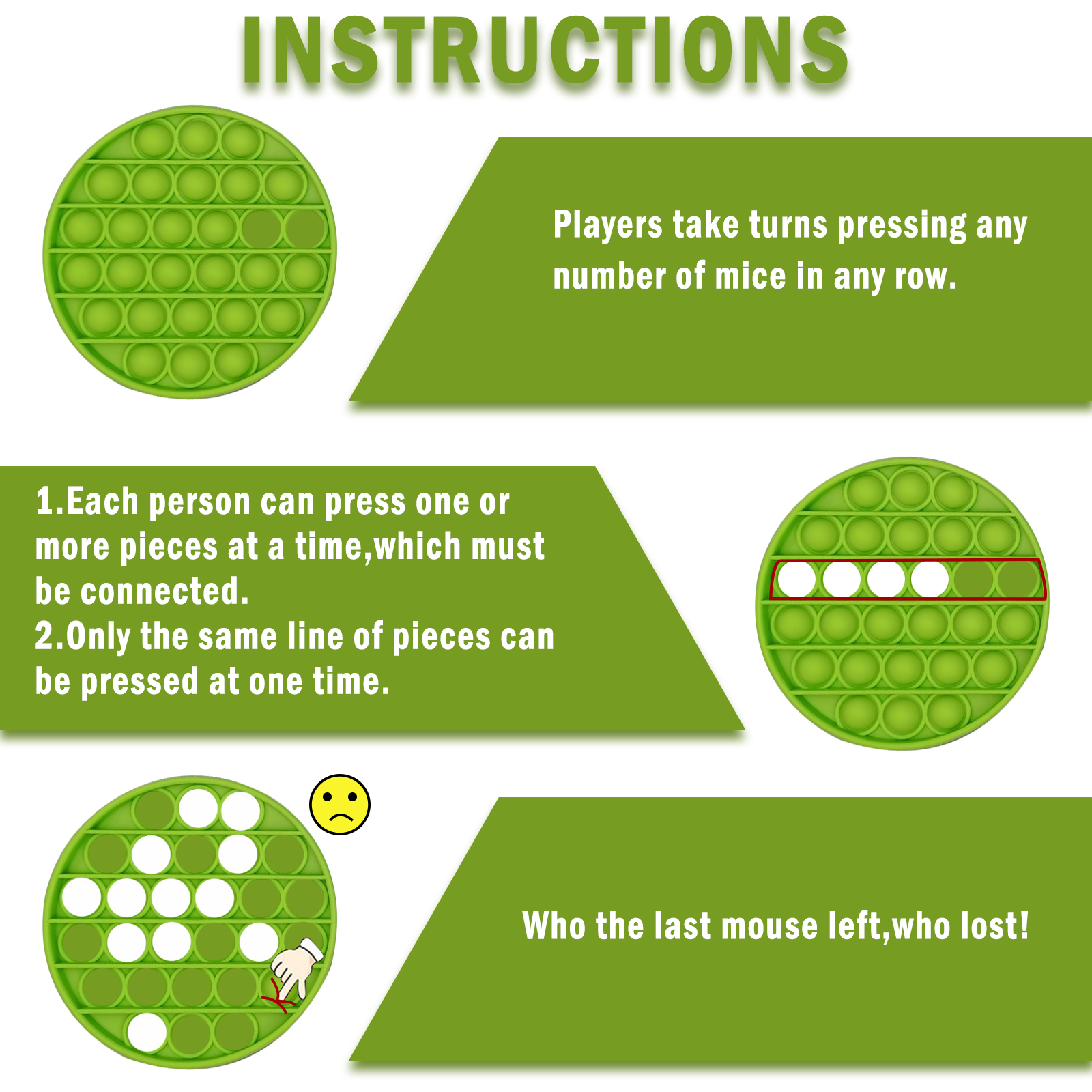 INSTRUCTIONS

Players take turns pressing any number of mice in any row.

1.Each person can press one or more pieces at a time,which must be connected.
2.Only the same line of pieces can be pressed at one time.

Who the last mouse left,who lost!