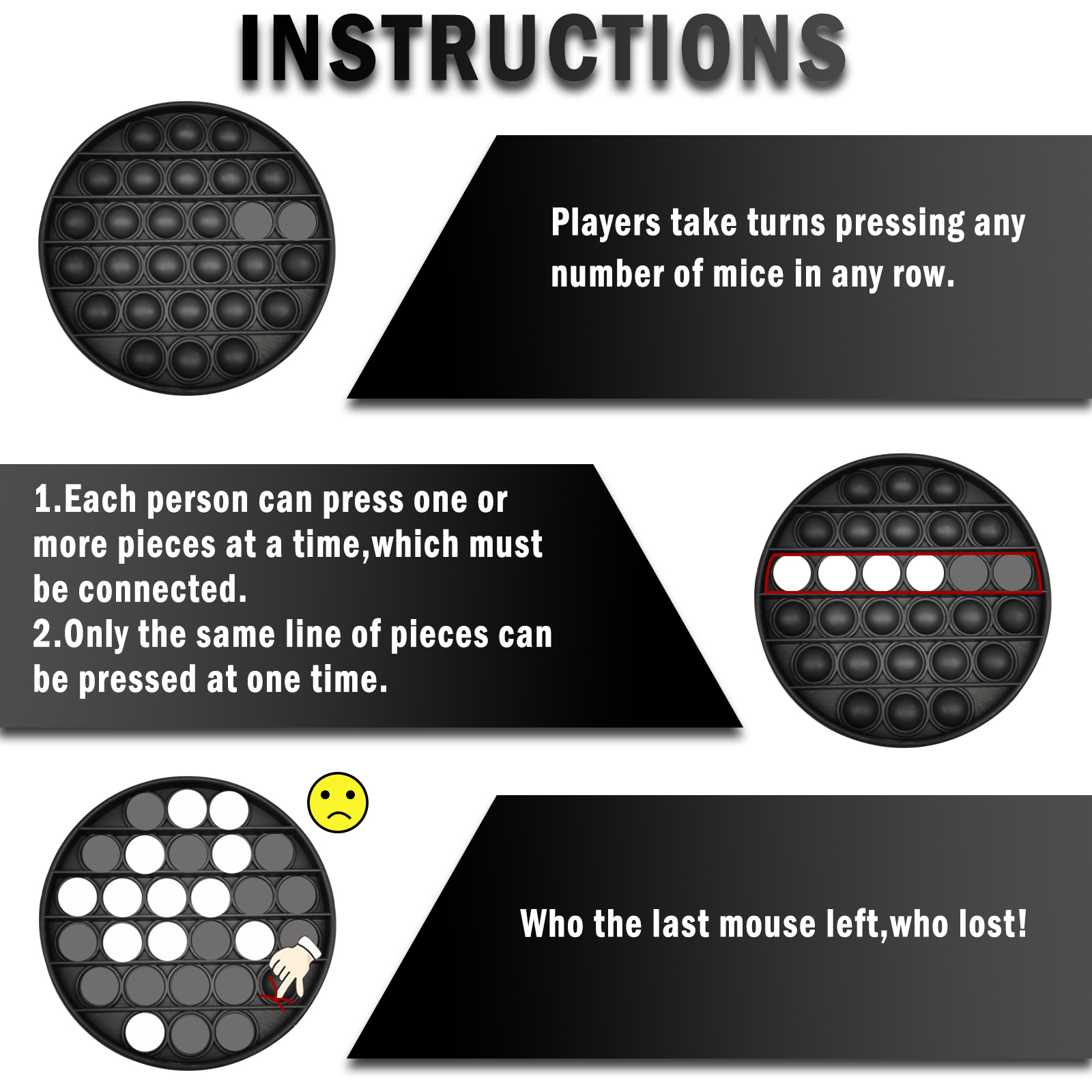 INSTRUCTIONS

Players take turns pressing any number of mice in any row.

1.Each person can press one or more pieces at a time,which must be connected.
2.Only the same line of pieces can be pressed at one time.

Who the last mouse left,who lost!