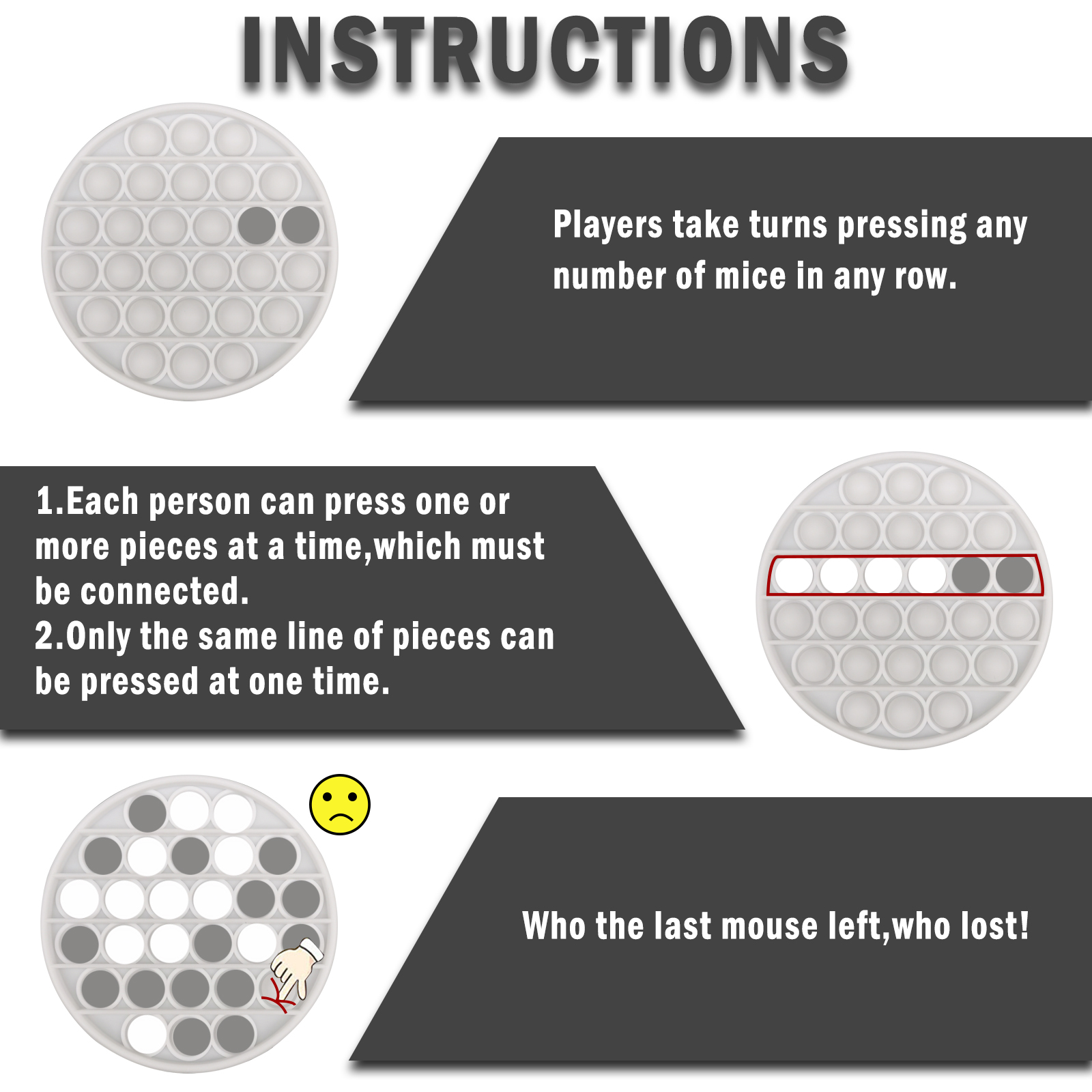 INSTRUCTIONS

Players take turns pressing any number of mice in any row.

1.Each person can press one or more pieces at a time,which must be connected.
2.Only the same line of pieces can be pressed at one time.

Who the last mouse left,who lost!