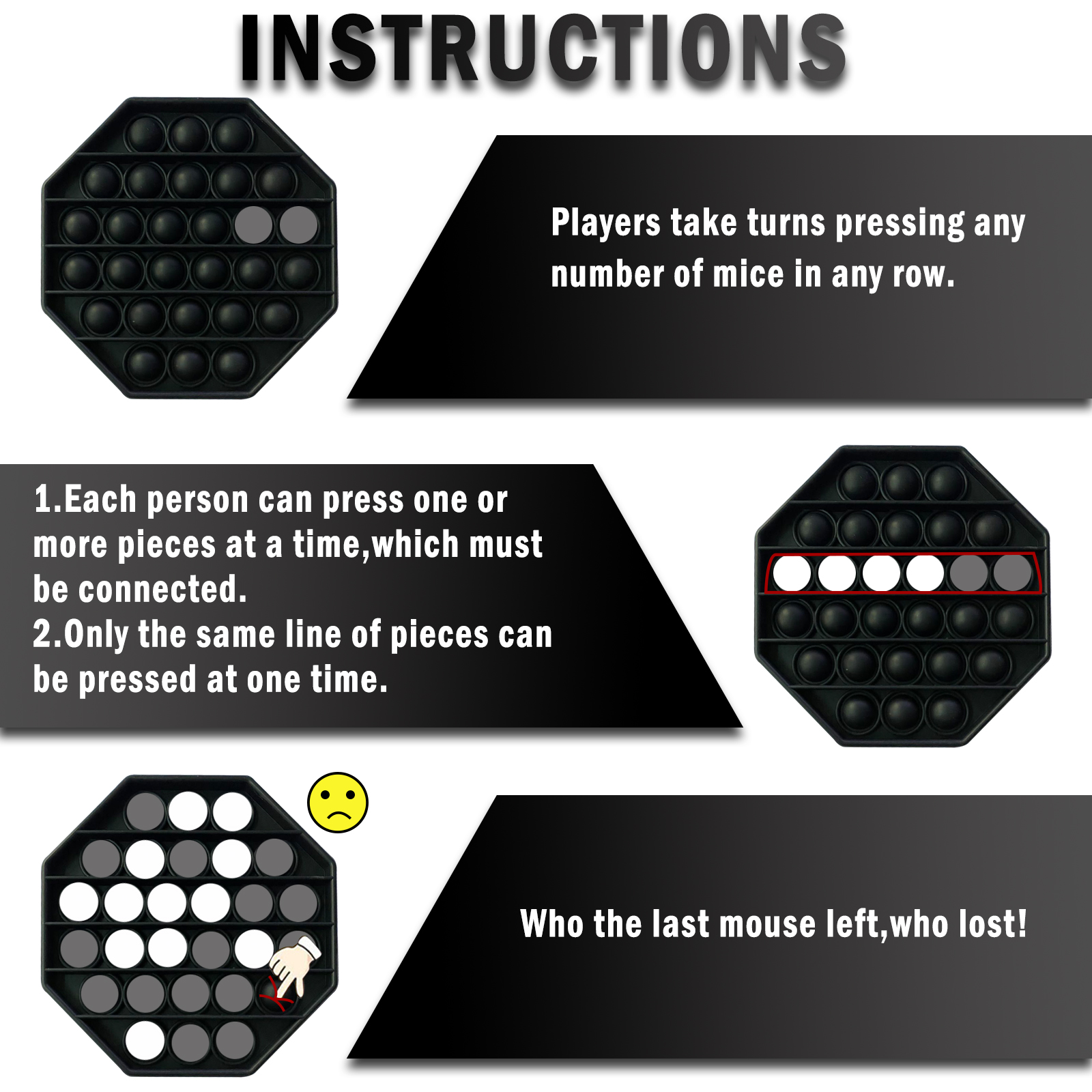 INSTRUCTIONS

Players take turns pressing any number of mice in any row.

1.Each person can press one or more pieces at a time,which must be connected.
2.Only the same line of pieces can be pressed at one time.

Who the last mouse left,who lost!