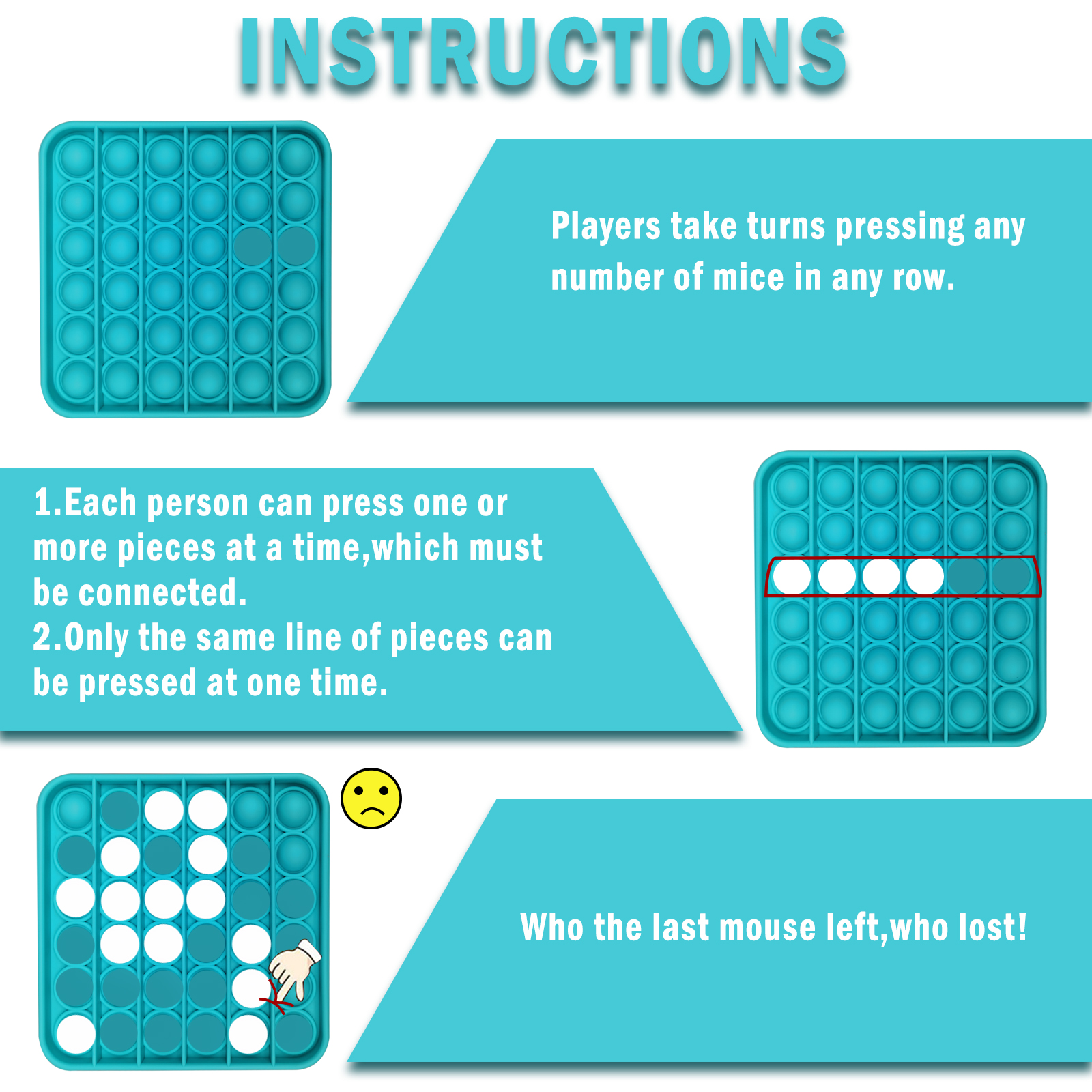 INSTRUCTIONS

Players take turns pressing any number of mice in any row.

1.Each person can press one or more pieces at a time,which must be connected.
2.Only the same line of pieces can be pressed at one time.

Who the last mouse left,who lost!