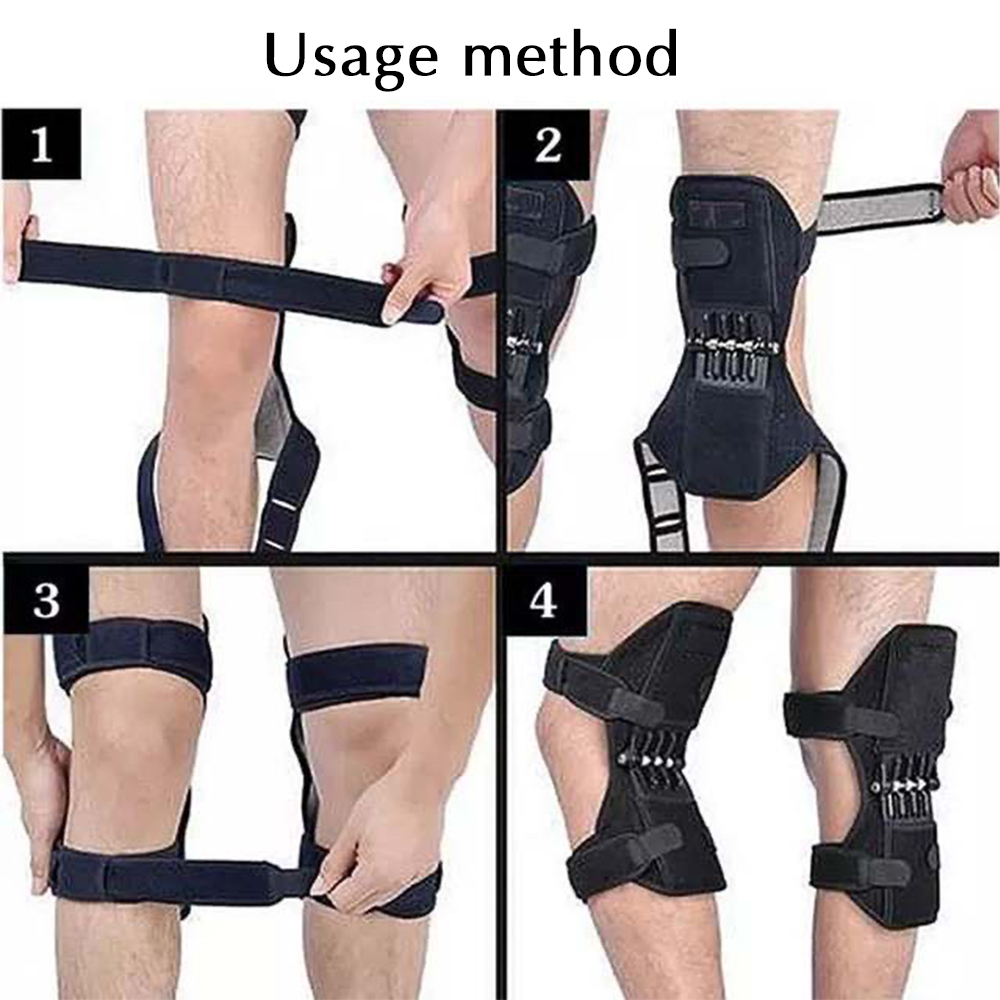 Usage method

1

2

3

4