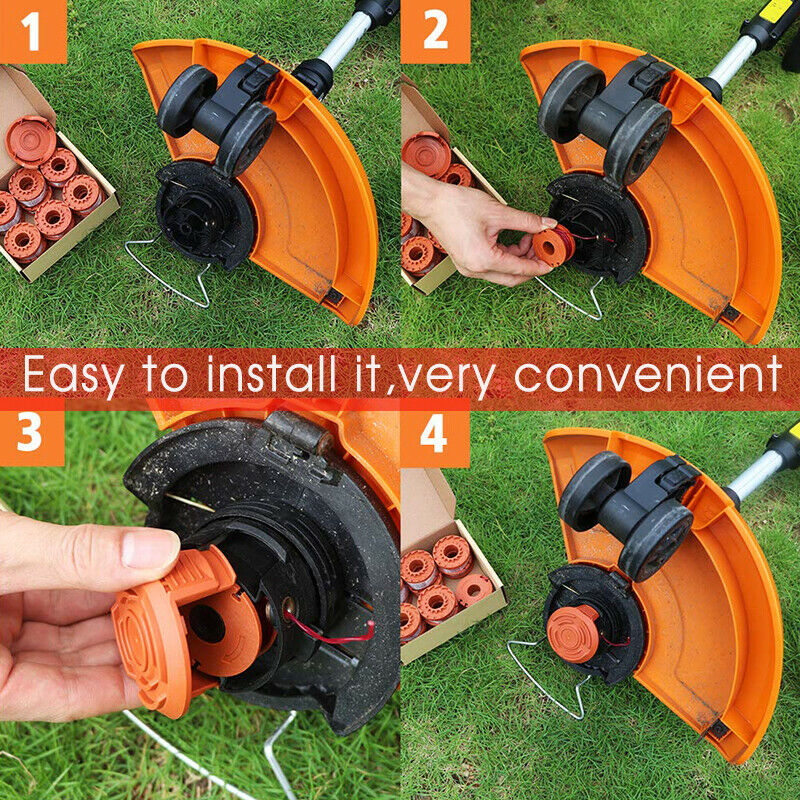 1

2

Easy to install it,very convenient

3

4