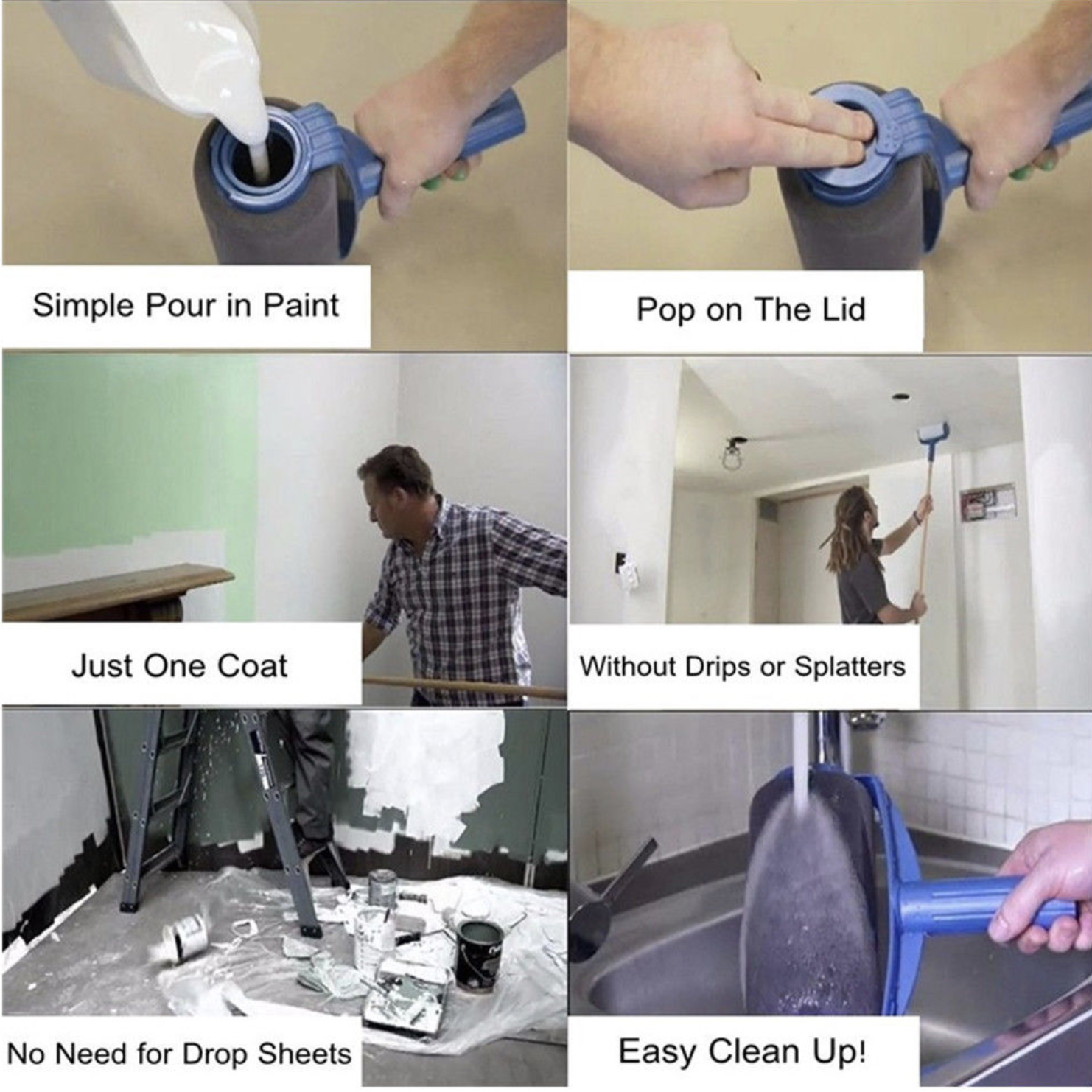 Simple Pour in Paint

Pop on The Lid

Just One Coat

Without Drips or Splatters

No Need for Drop Sheets

Easy Clean Up!