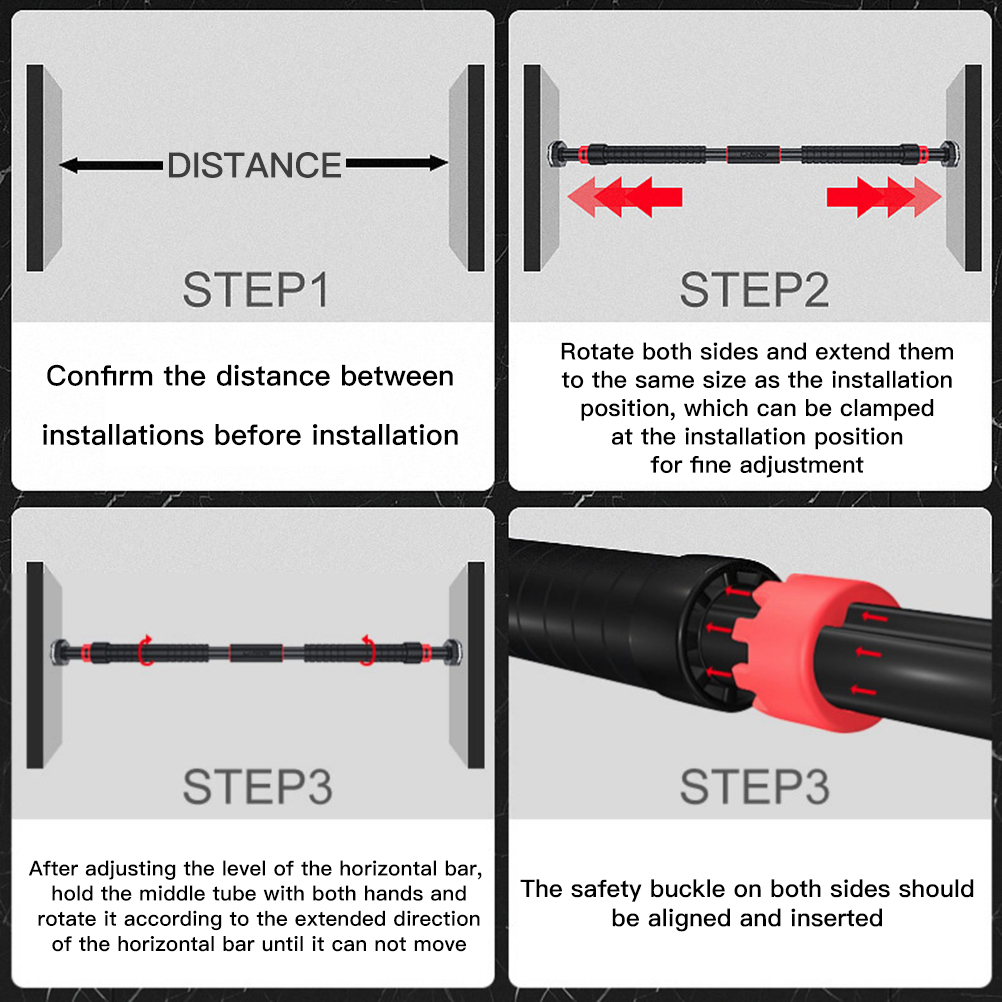 DISTANCE

STEP1

Confirm the distance between installations before installation

STEP2

Rotate both sides and extend them to the same size as the installation position, which can be clamped at the installation position for fine adjustment

STEP3

After adjusting the level of the horizontal bar, hold the middle tube with both hands and rotate it according to the extended direction of the horizontal bar until it can not move

STEP3

The safety buckle on both sides should be aligned and inserted