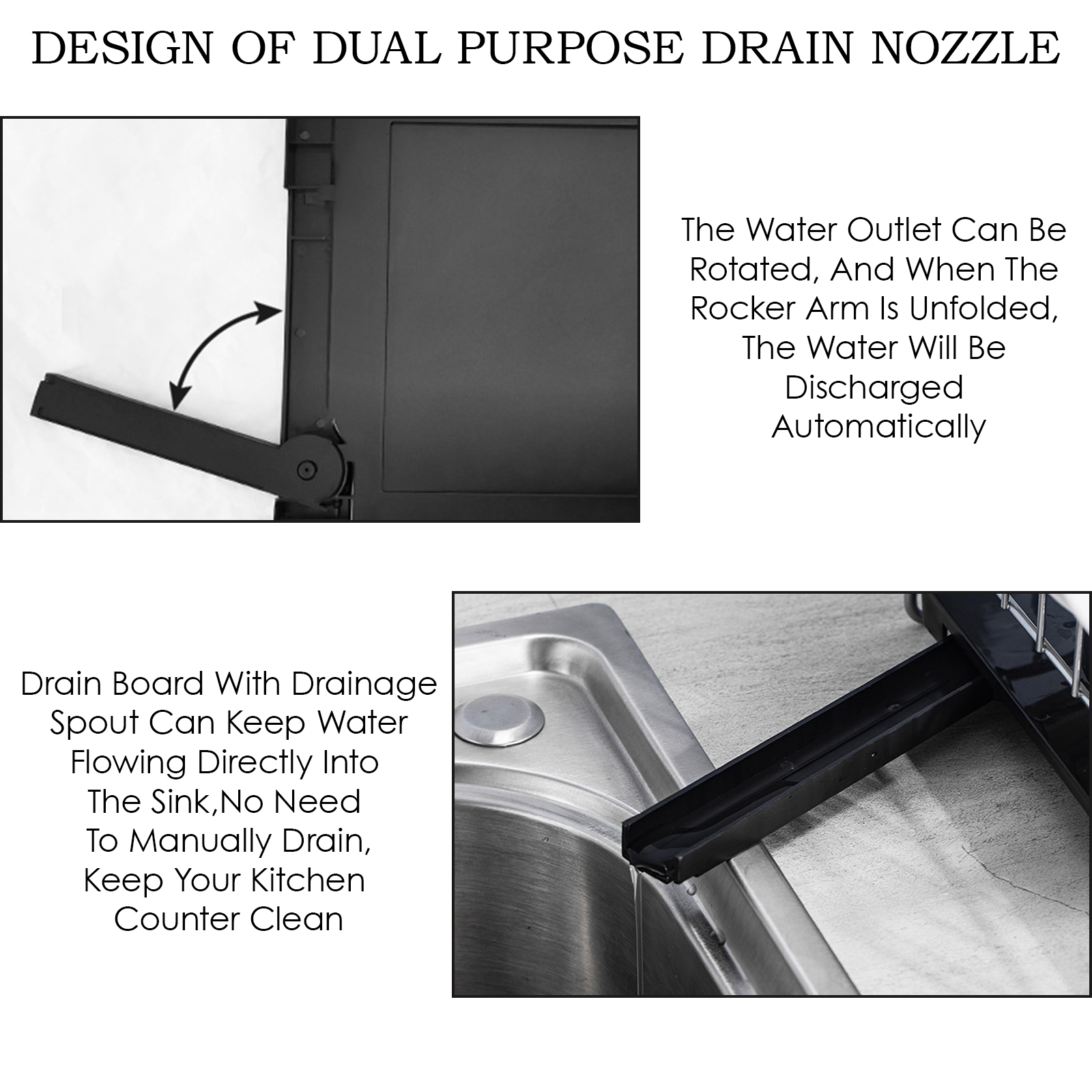 DESIGN OF DUAL PURPOSE DRAIN NOZZLE

The Water Outlet Can Be Rotated, And When The Rocker Arm Is Unfolded, The Water Will Be Discharged Automatically

Drain Board With Drainage Spout Can Keep Water Flowing Directly Into The Sink,No Need To Manually Drain, Keep Your Kitchen Counter Clean