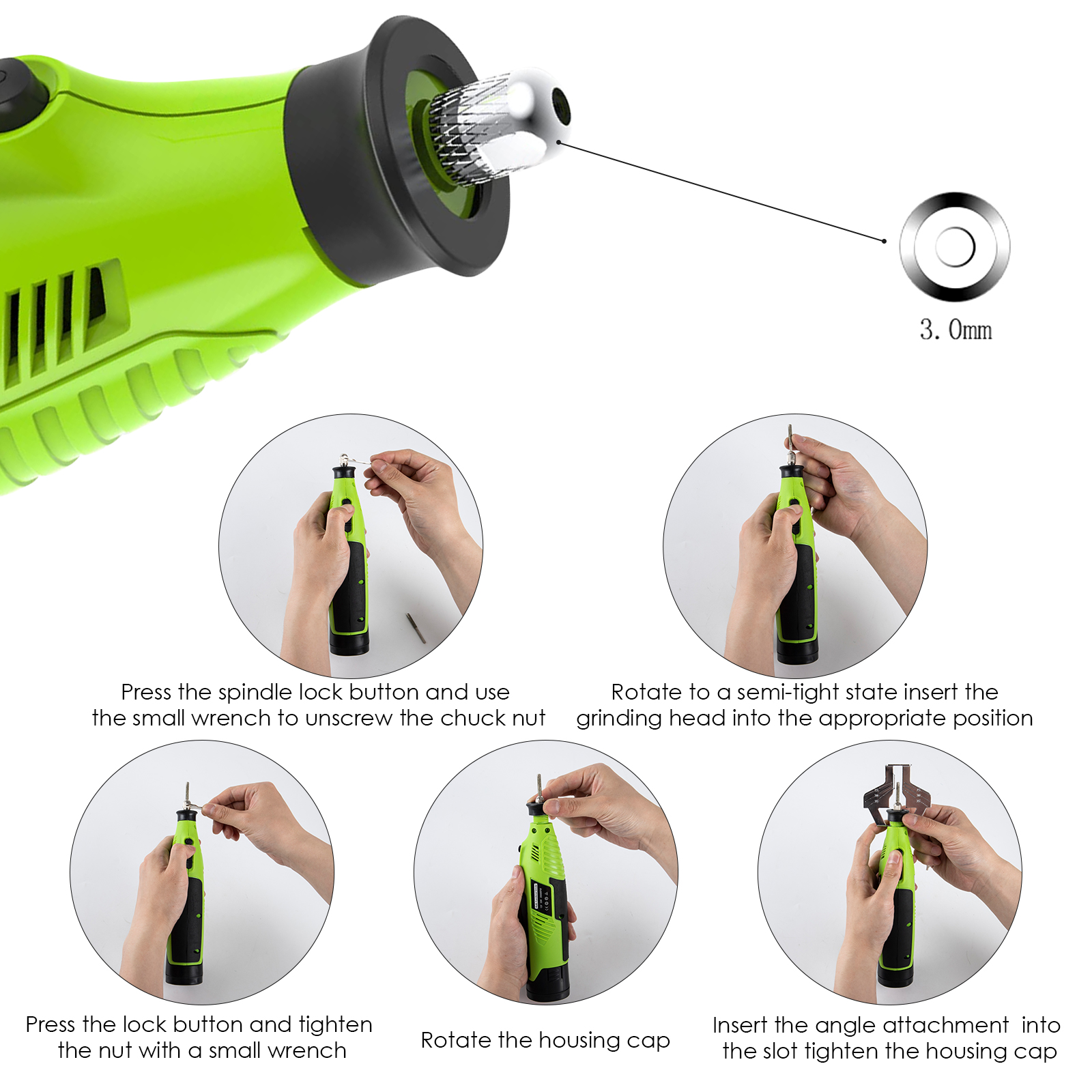 3. 0mm

Press the spindle lock button and use the small wrench to unscrew the chuck nut

Rotate to a semi-tight state insert the grinding head into the appropriate position

Press the lock button and tighten the nut with a small wrench

Rotate the housing cap

Insert the angle attachment into the slot tighten the housing cap