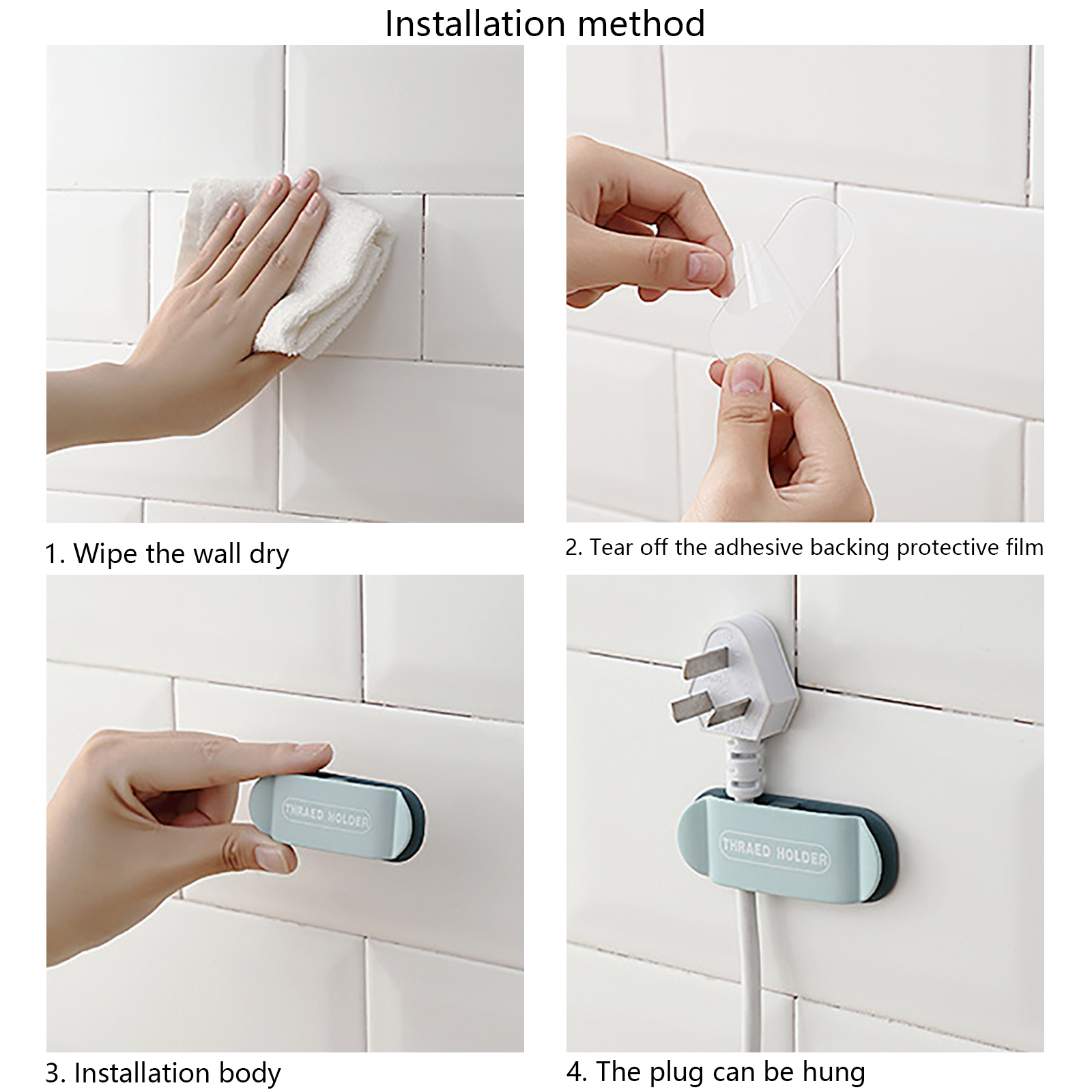 Installation method

1. Wipe the wall dry

2. Tear off the adhesive backing protective film

THRAED HOLDER

3. Installation body

THRAED HOLDER

4. The plug can be hung