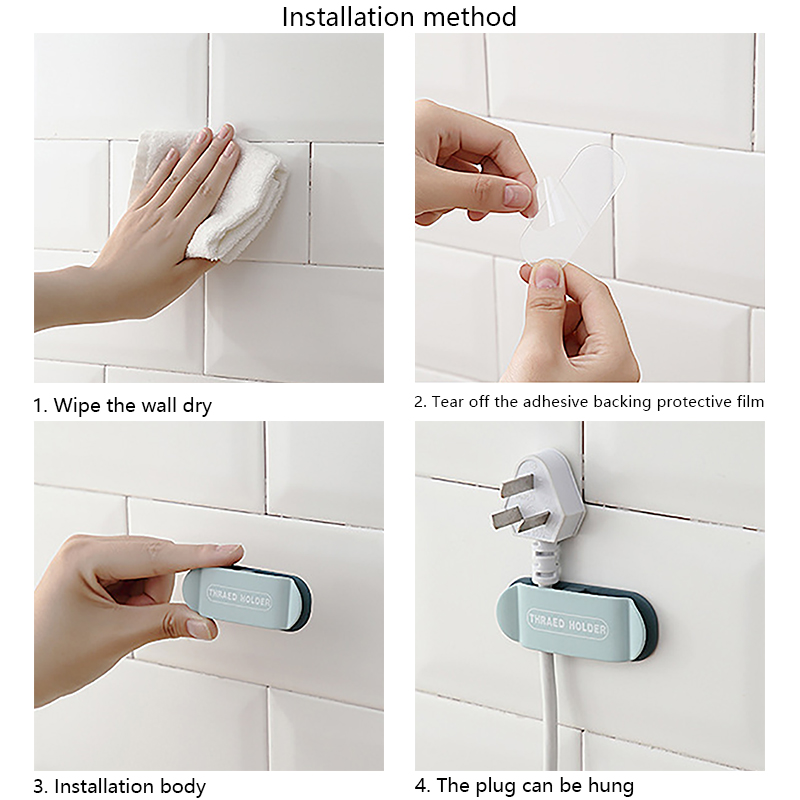 Installation method

1. Wipe the wall dry

2. Tear off the adhesive backing protective film

THRAED HOLDER

3. Installation body

THRAED HOLDER

4. The plug can be hung