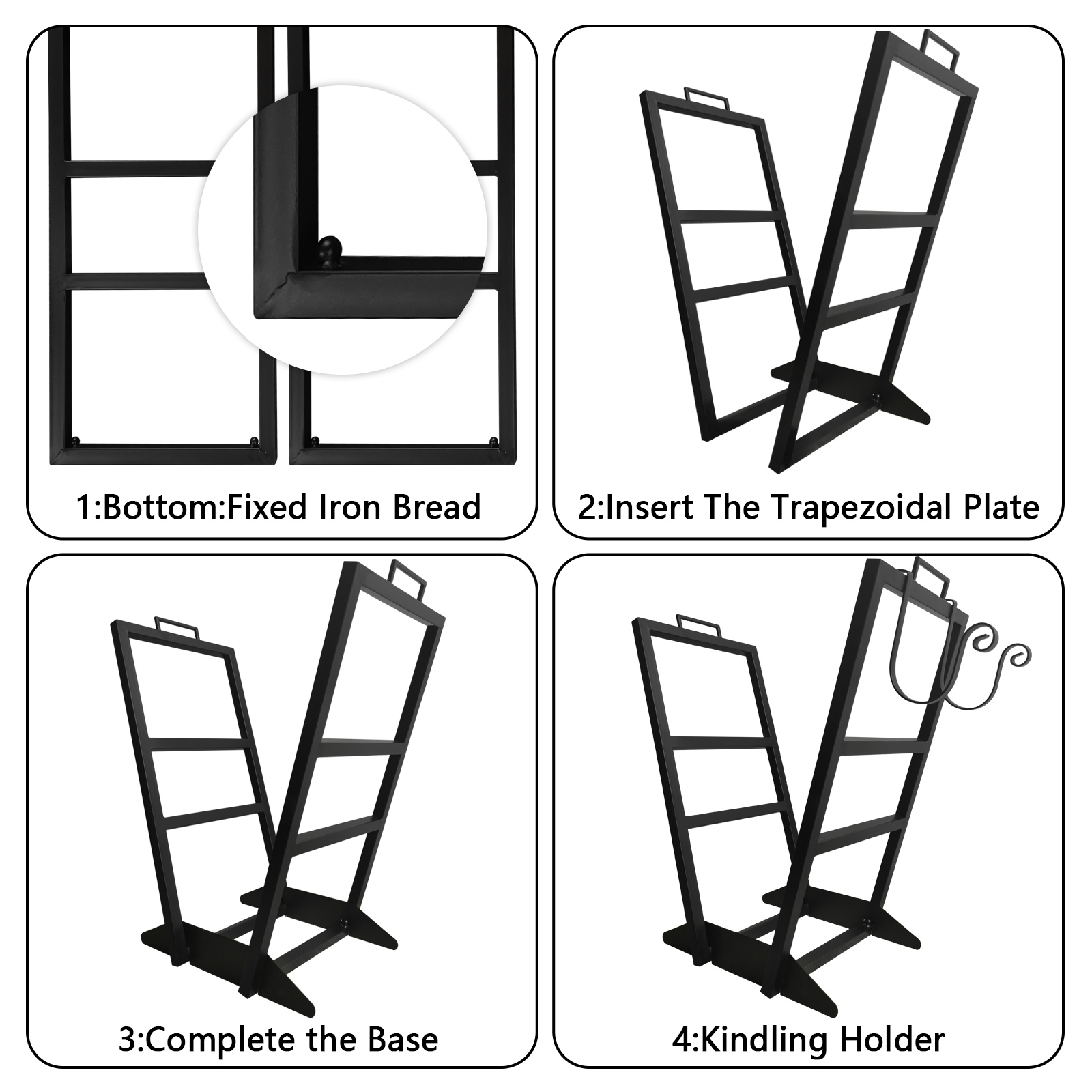 1:Bottom:Fixed Iron Bread

2:Insert The Trapezoidal Plate

3:Complete the Base

4:Kindling Holder