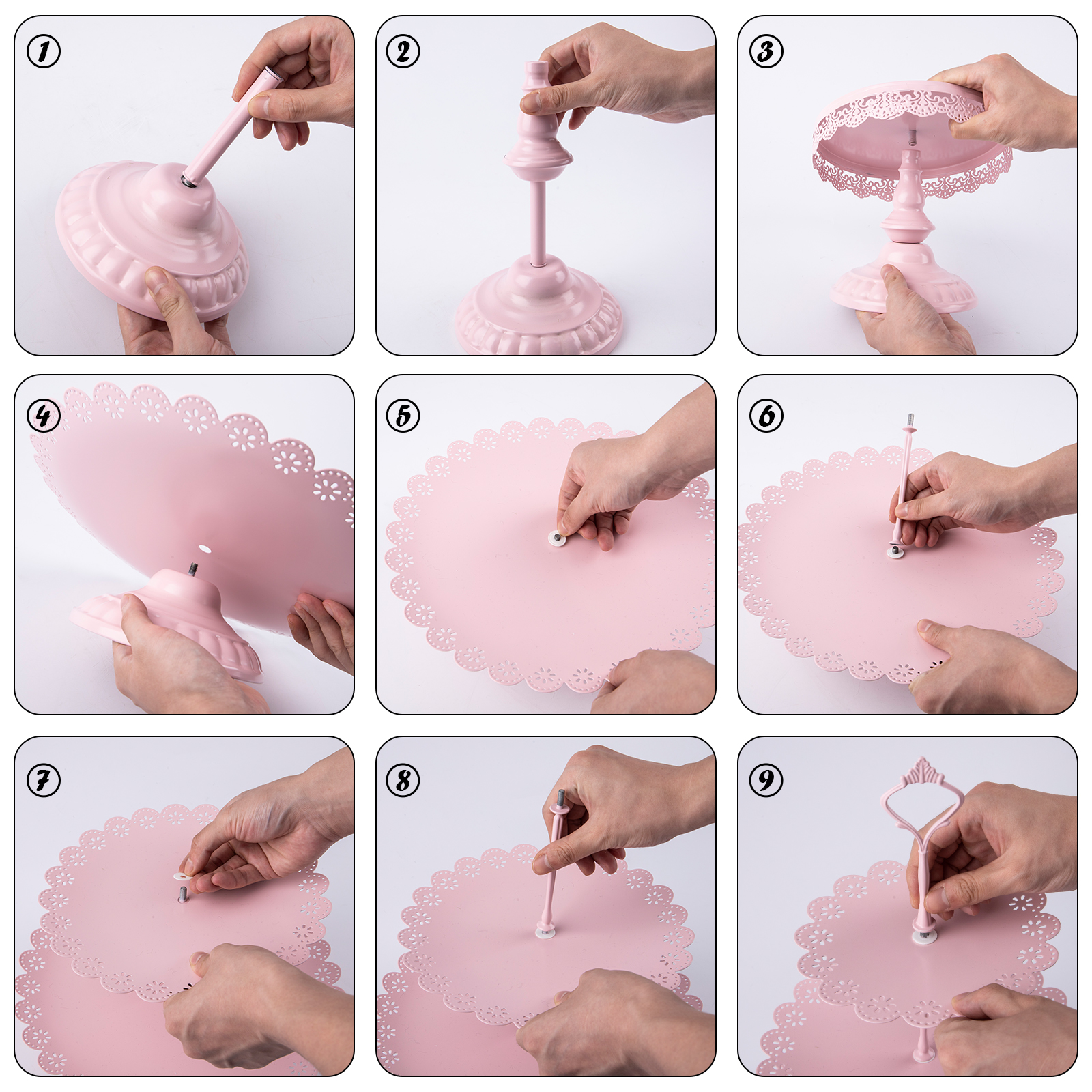 1

2

3

4

5

6

7

8

9