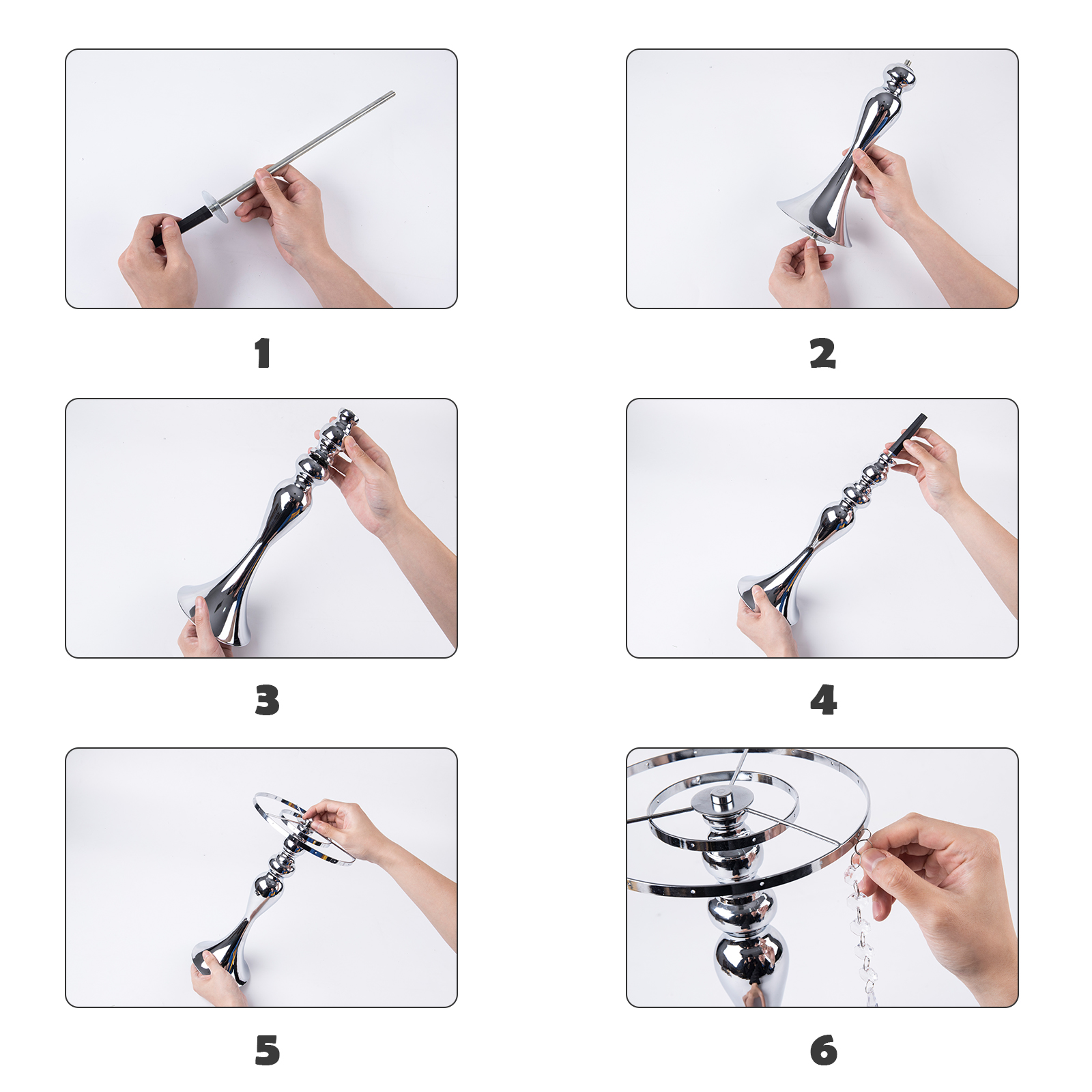 1

2

3

4

5

6