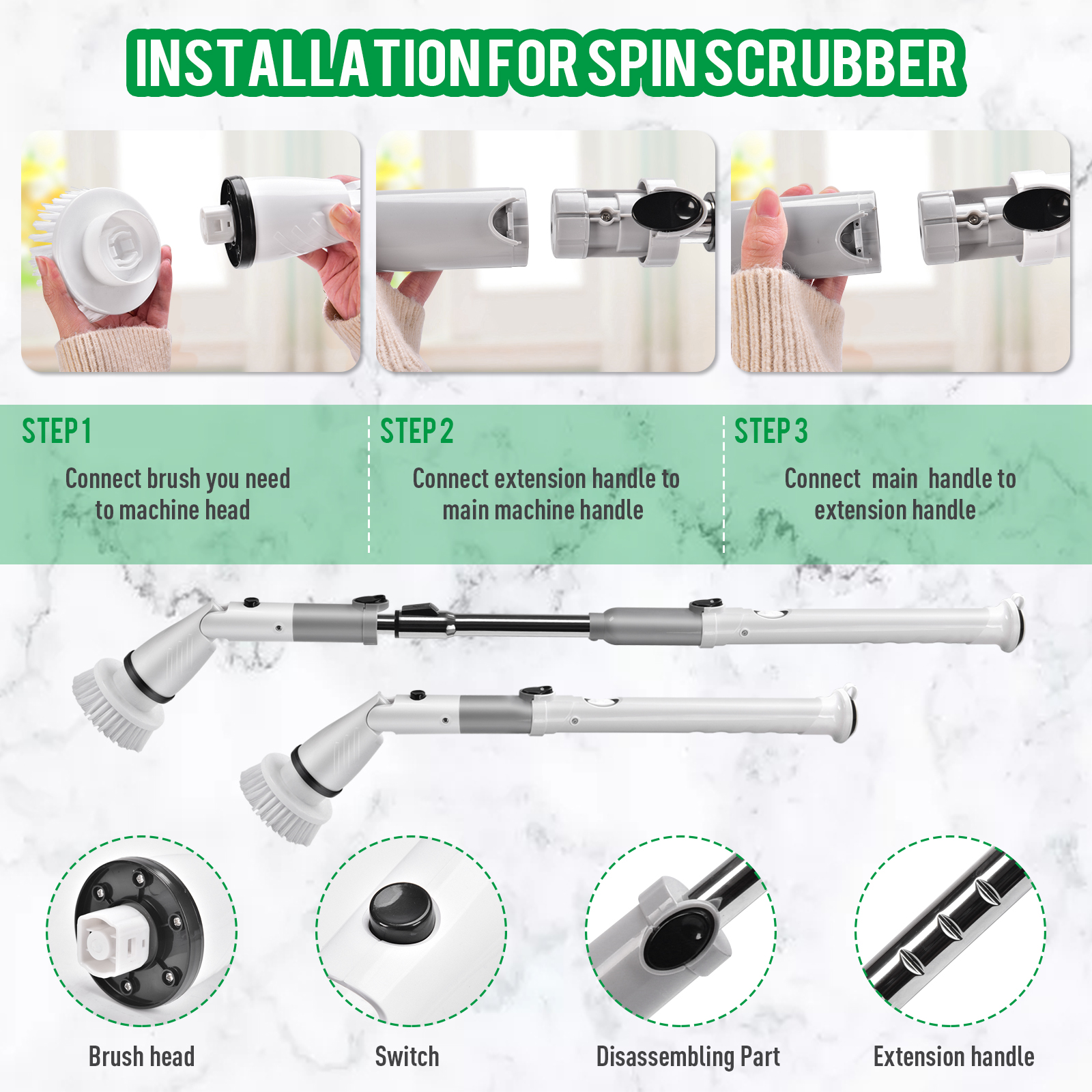 INSTALLATION FOR SPIN SCRUBBER

STEP 1

Connect brush you need to machine head

STEP 2

Connect extension handle to main machine handle

STEP 3

Connect main handle to extension handle

Brush head

Switch

Disassembling Part

Extension handle