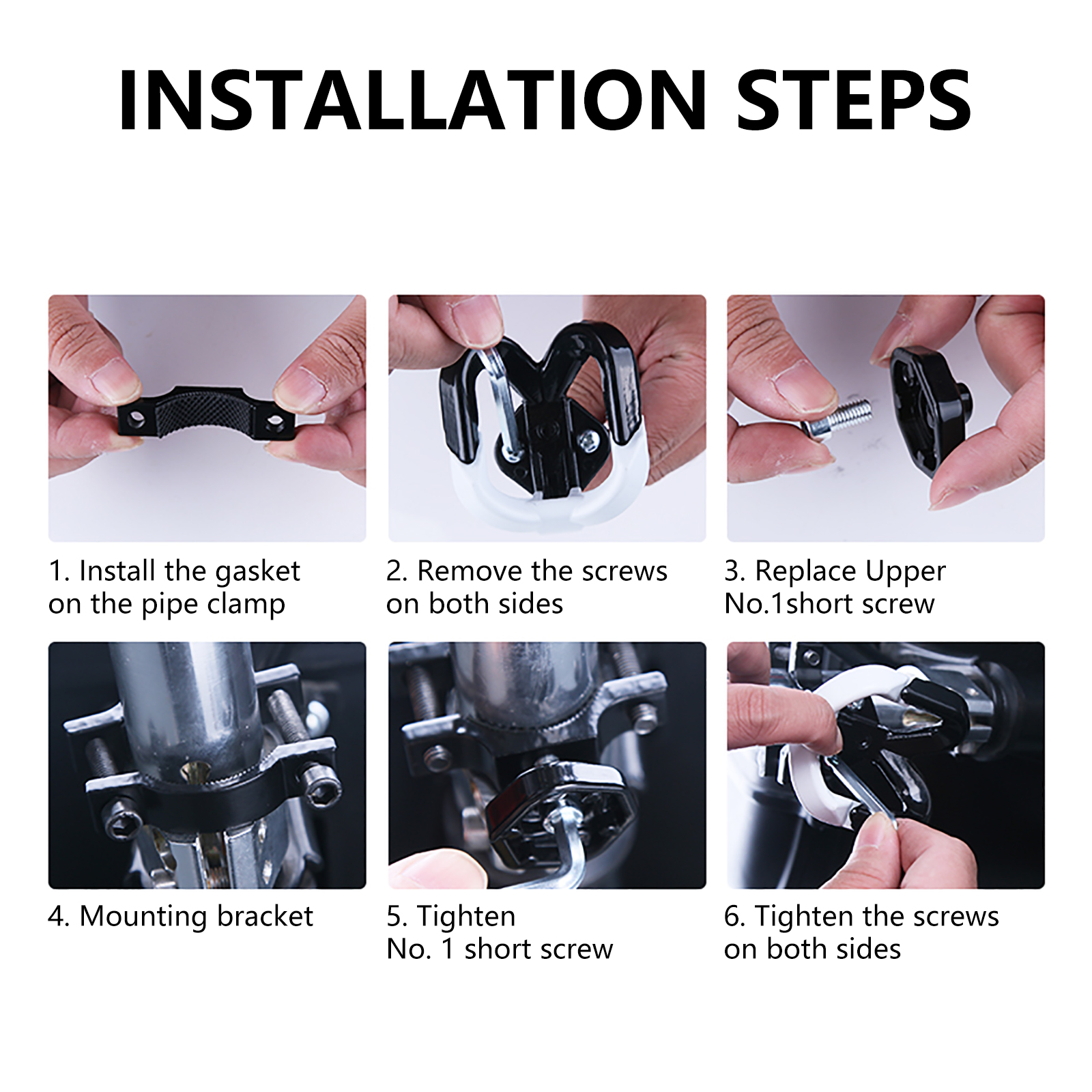 INSTALLATION STEPS

1. Install the gasket on the pipe clamp

2. Remove the screws on both sides

3. Replace Upper No.1short screw

4. Mounting bracket

5. Tighten No. 1 short screw

6. Tighten the screws on both sides