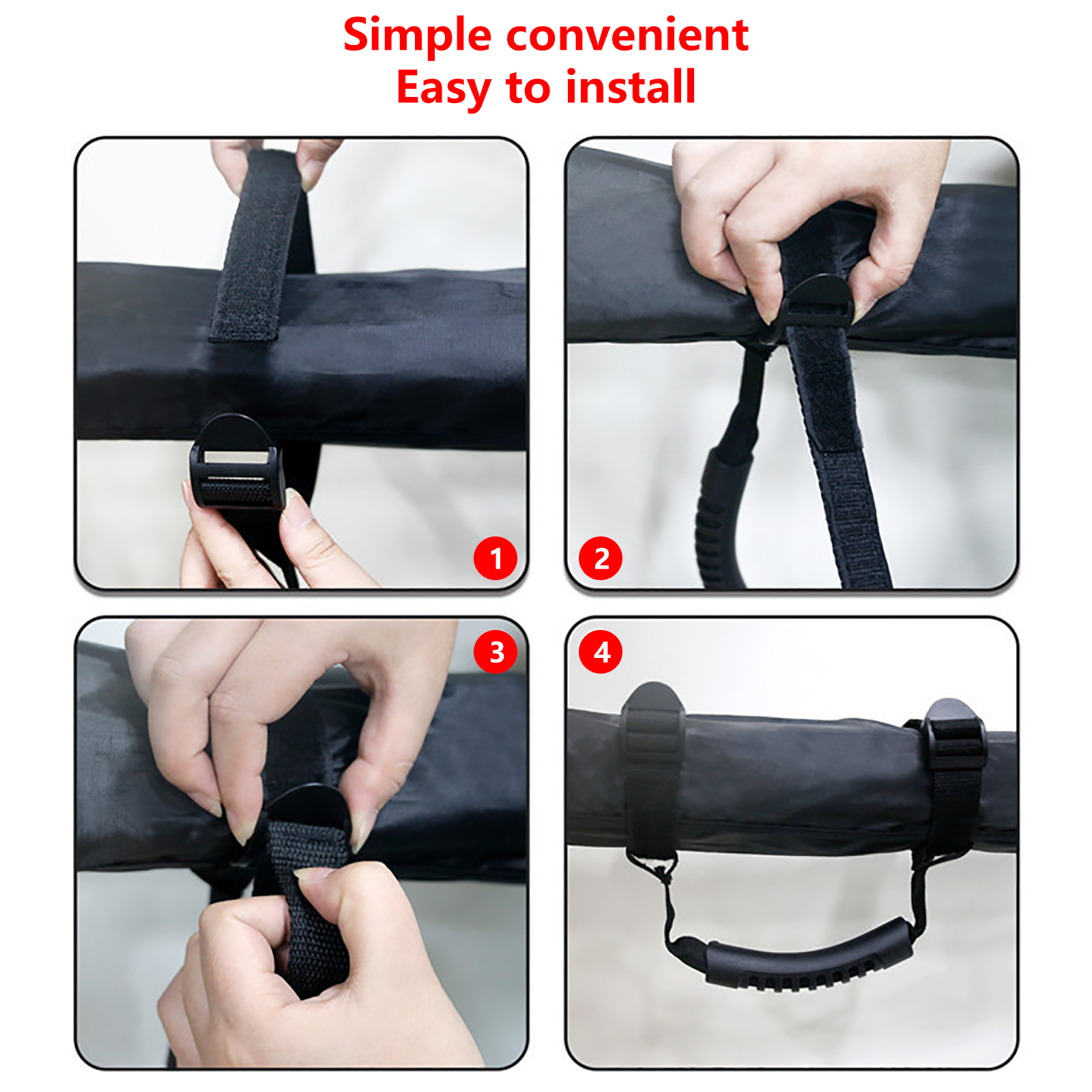 Simple convenient
Easy to install

1

2

3

4