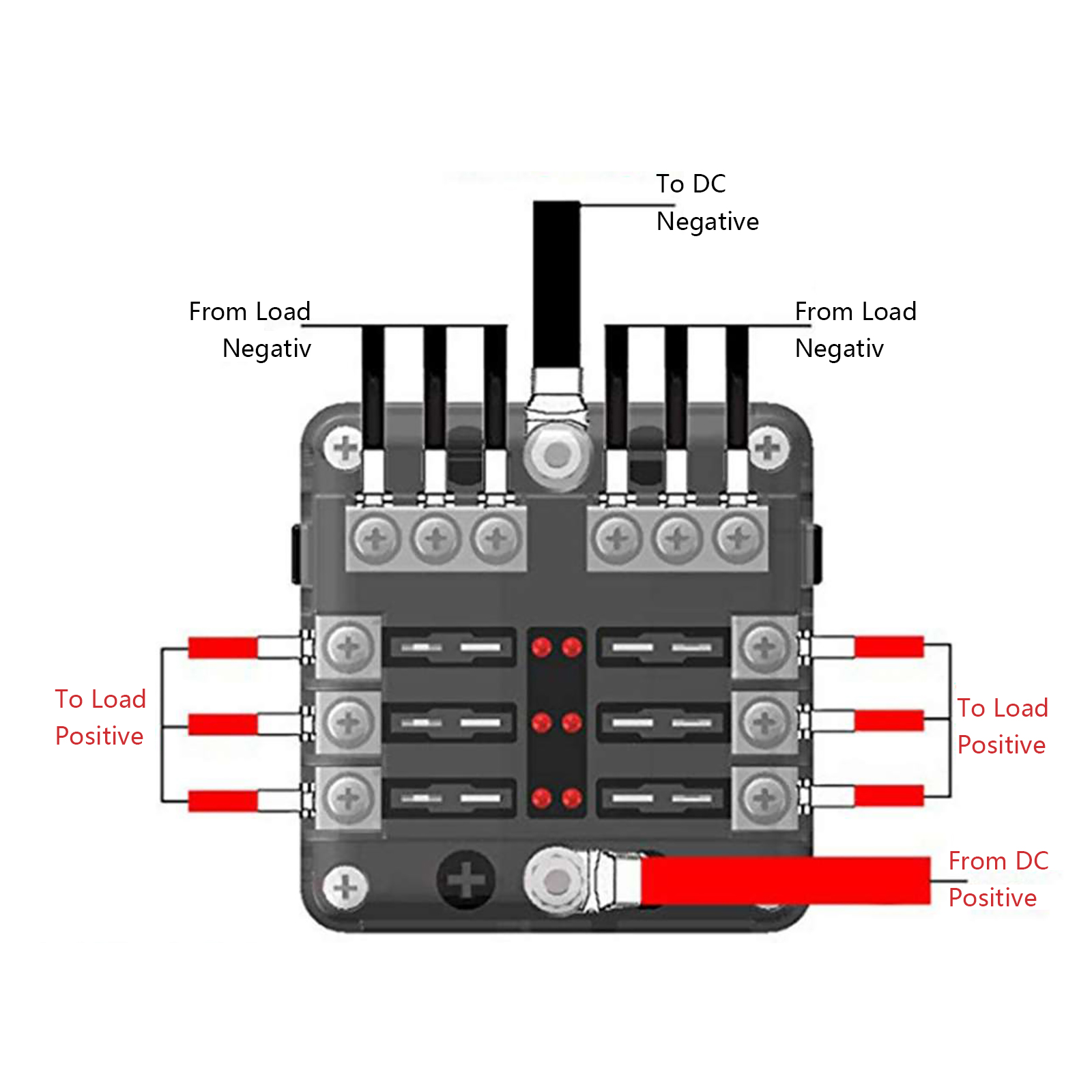 To DC
Negative

From Load
Negativ

From Load
Negativ

To Load
Positive

To Load
Positive

From DC
Positive