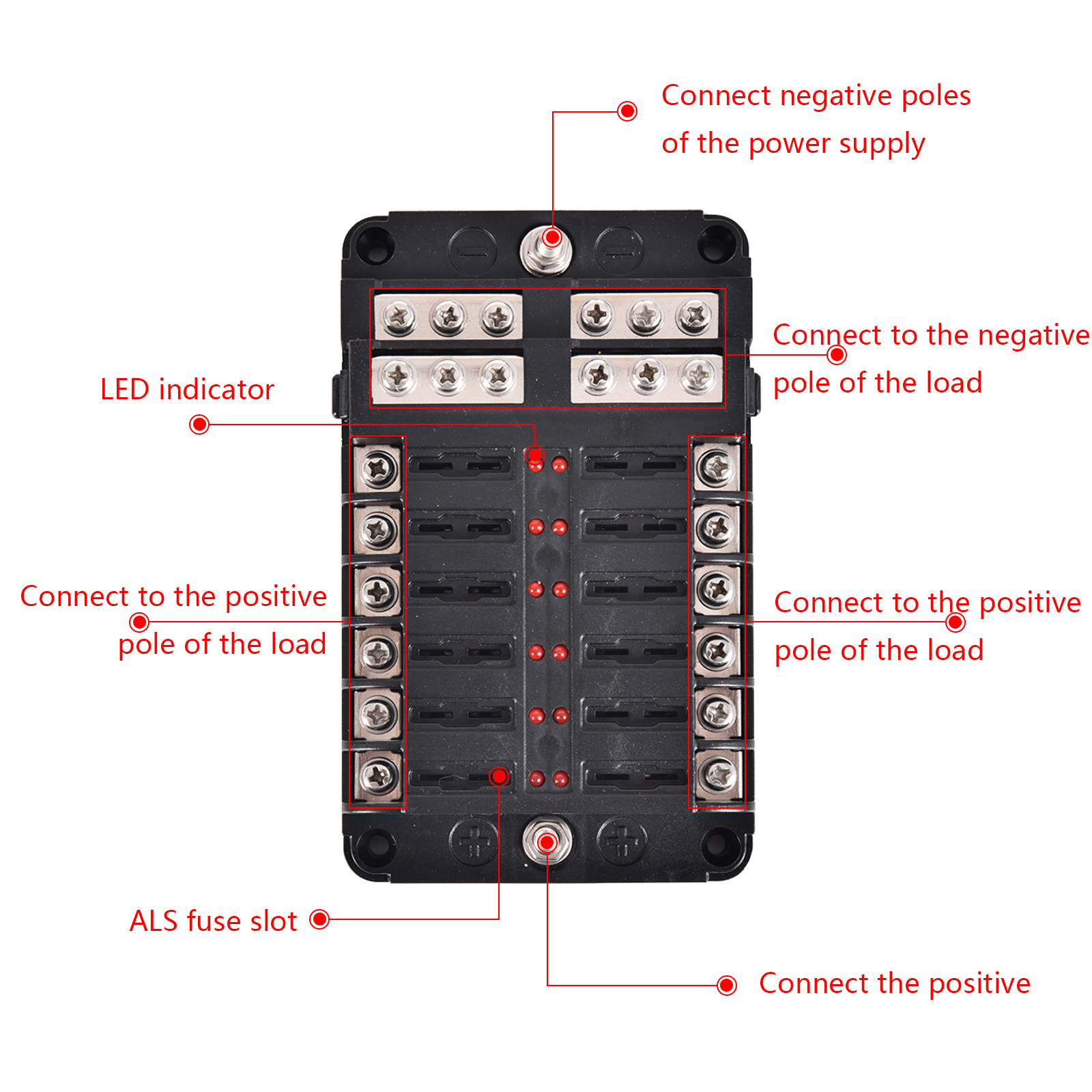 Connect negative poles of the power supply

Connect to the negative pole of the load

LED indicator

Connect to the positive pole of the load

Connect to the positive pole of the load

ALS fuse slot

Connect the positive