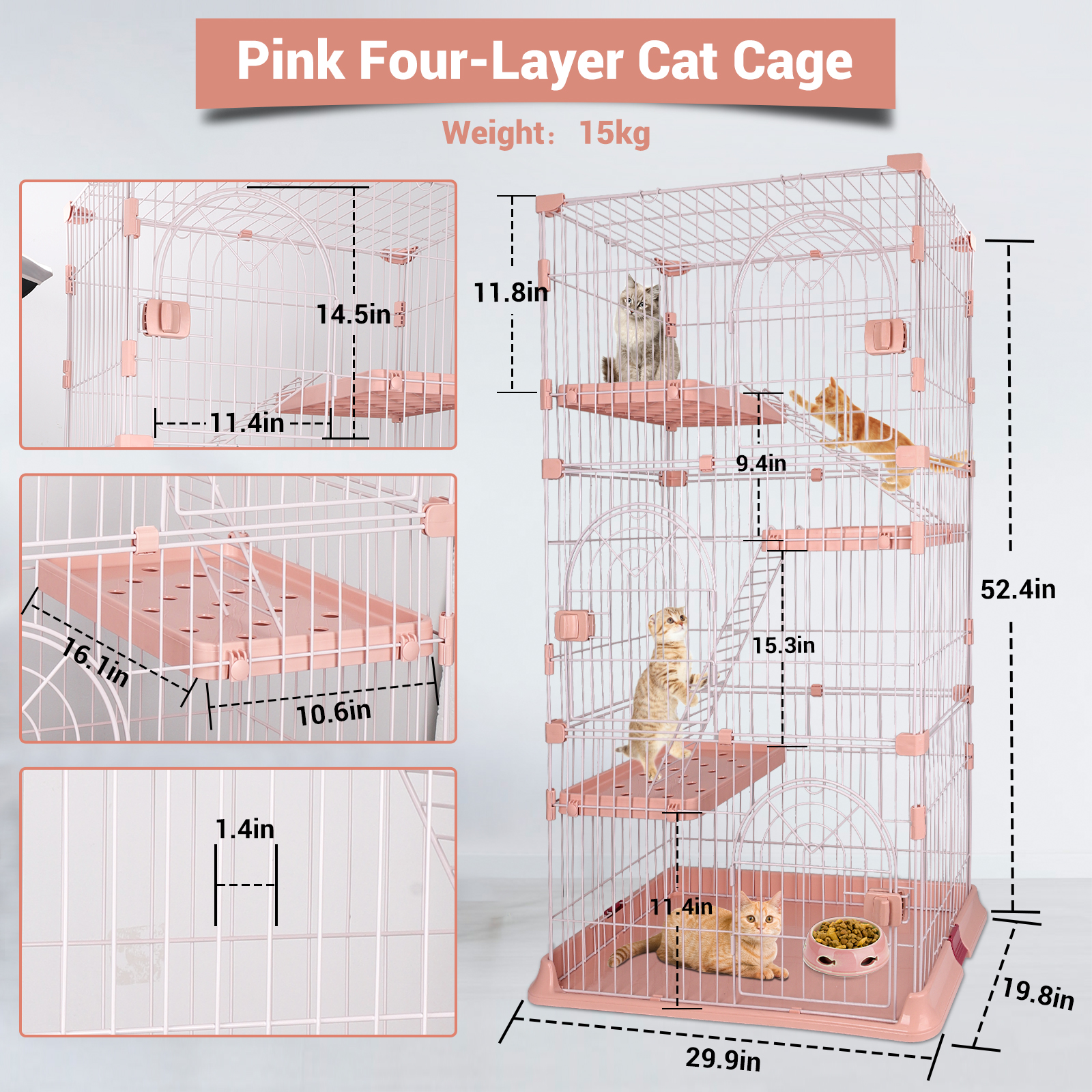 Pink Four-Layer Cat Cage

Weight: 15kg

14.5in

11.4in

16.1in

10.6in

1.4in

11.8in

9.4in

15.3in

11.4in

52.4in

19.8in

29.9in