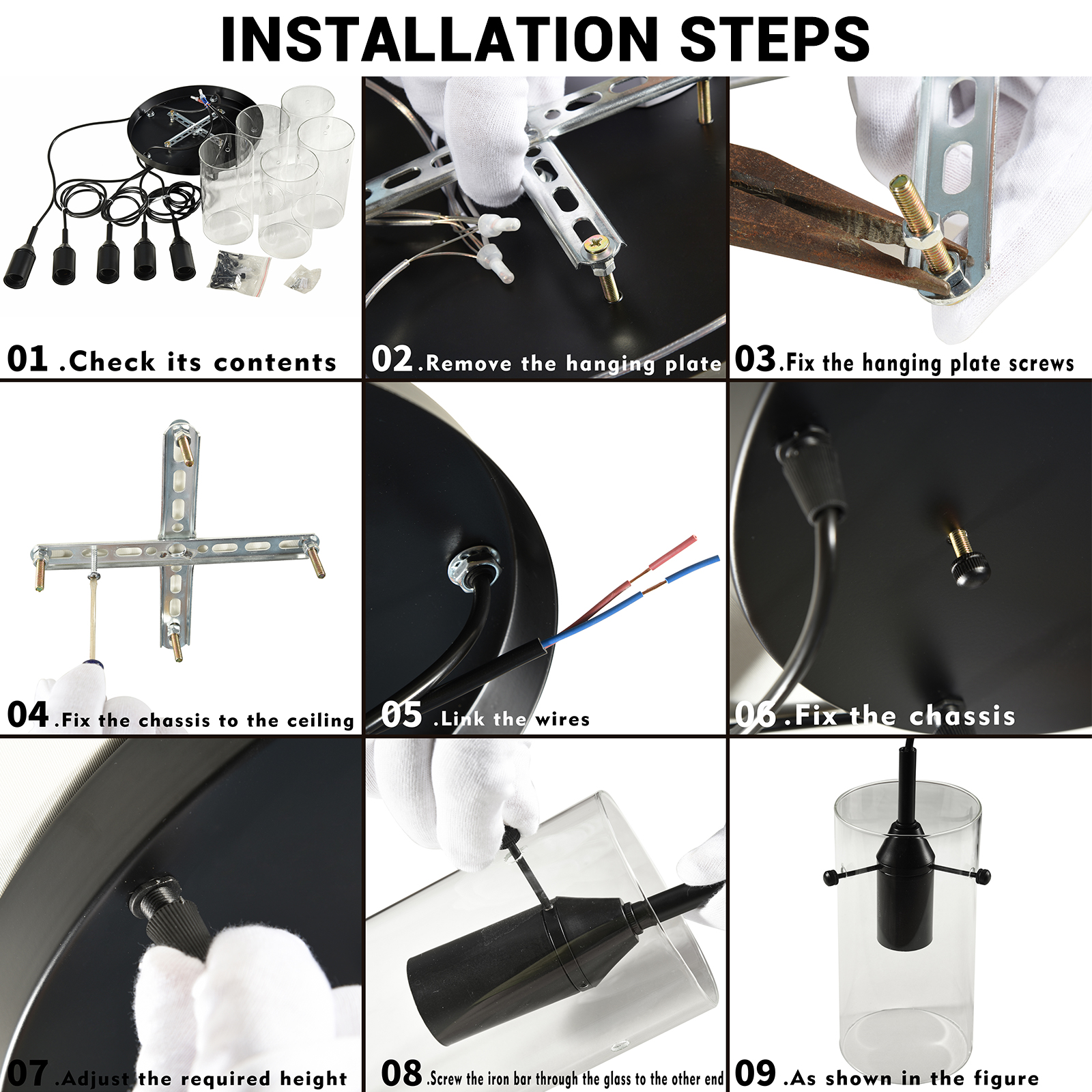 INSTALLATION STEPS

01 .Check its contents

02 .Remove the hanging plate

03 .Fix the hanging plate screws

04 .Fix the chassis to the ceiling

05 .Link the wires

06 .Fix the chassis

07 .Adjust the required height

08 .Screw the iron bar through the glass to the other end

09 .As shown in the figure