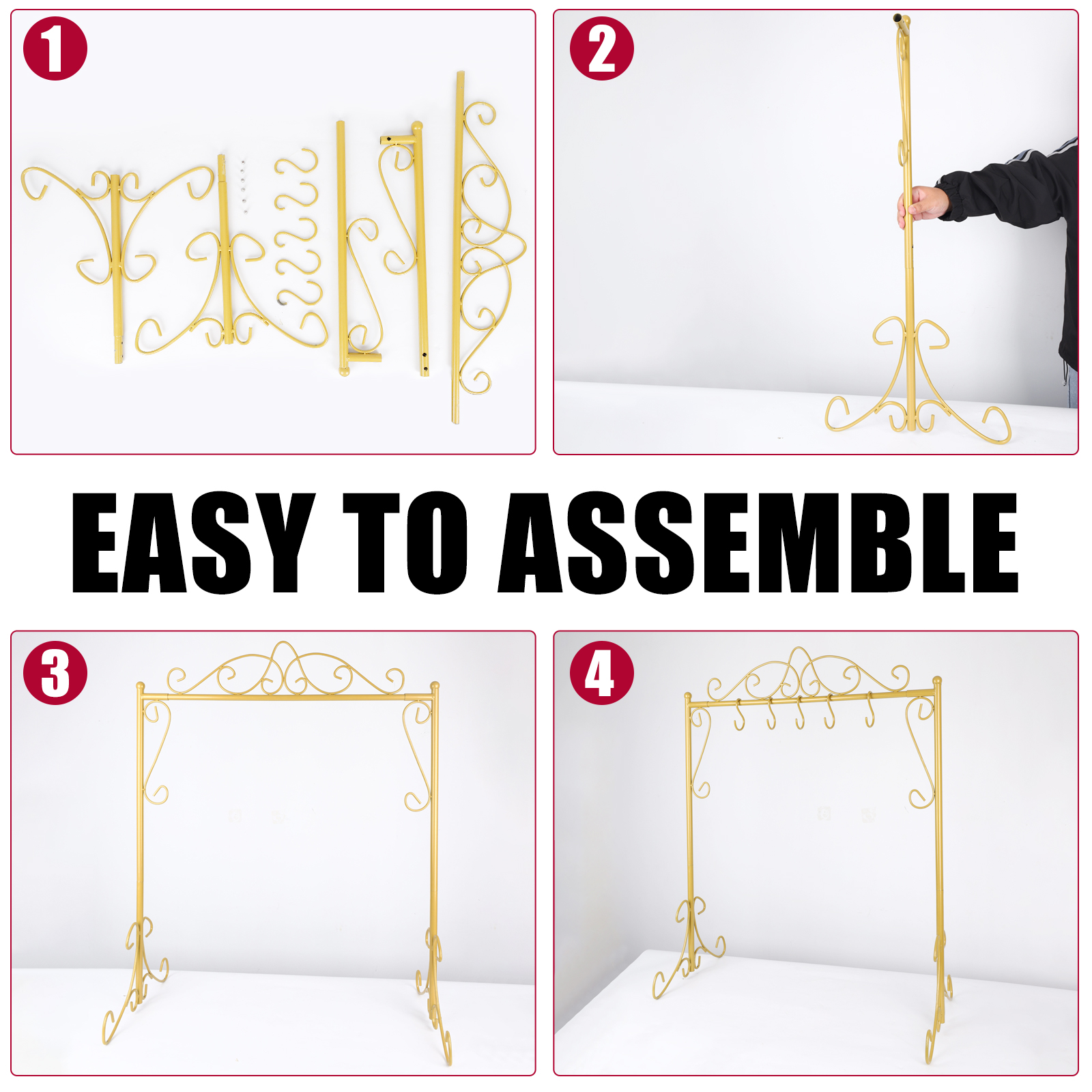 1

2

EASY TO ASSEMBLE

3

4