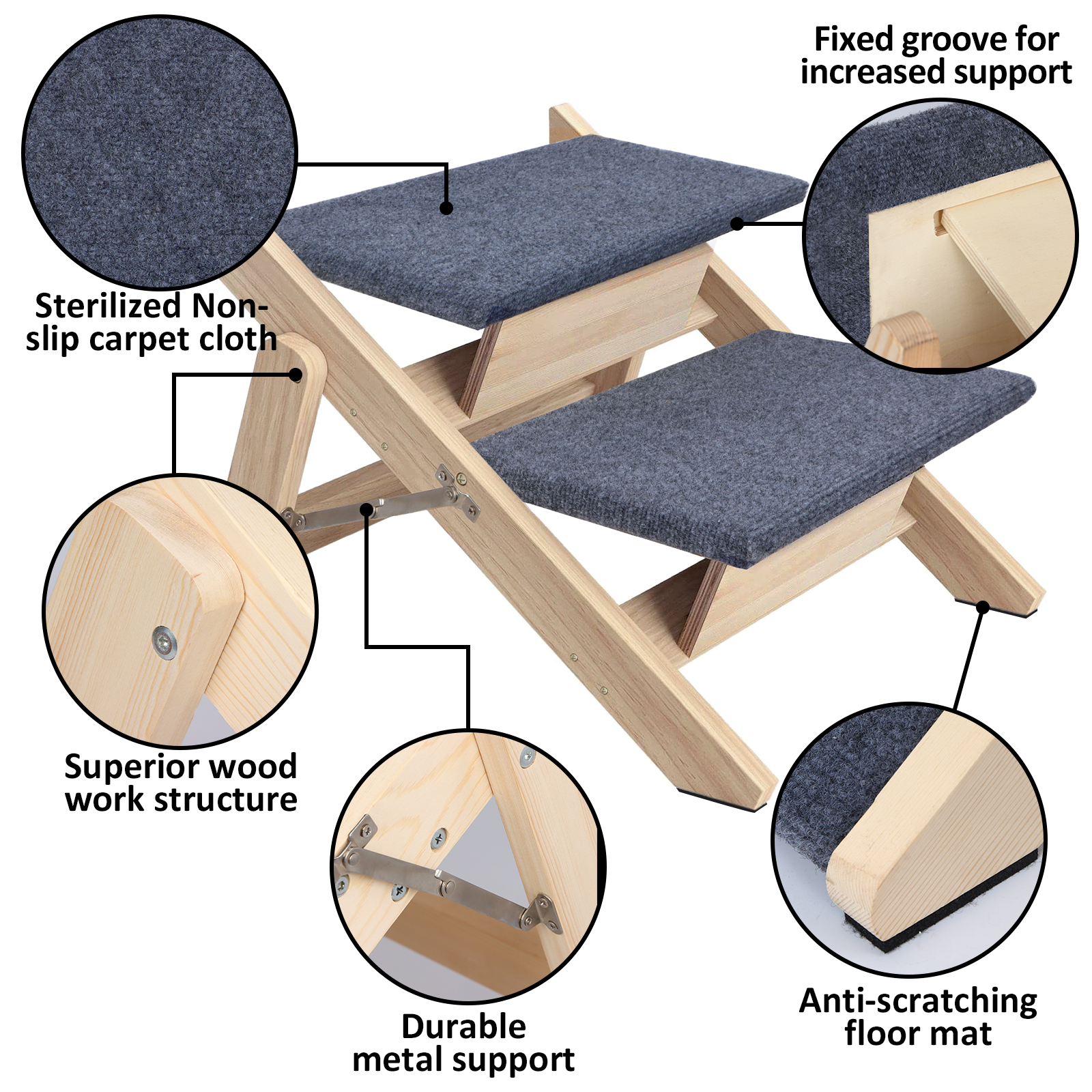 Fixed groove for increased support

Sterilized Non-slip carpet cloth

Superior wood work structure

Durable metal support

Anti-scratching floor mat