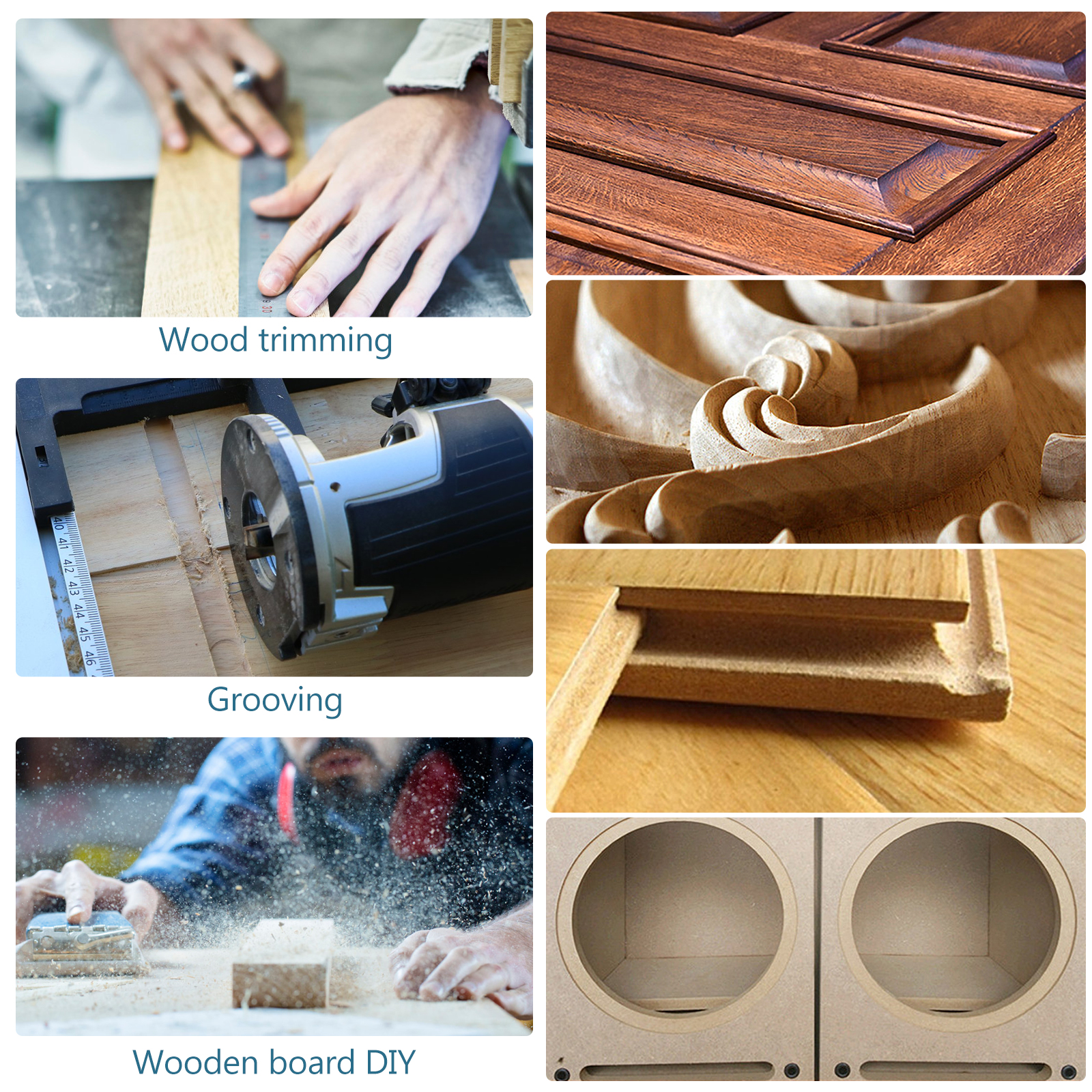 Wood trimming

40 41 42 43 44 45 46

Grooving

Wooden board DIY