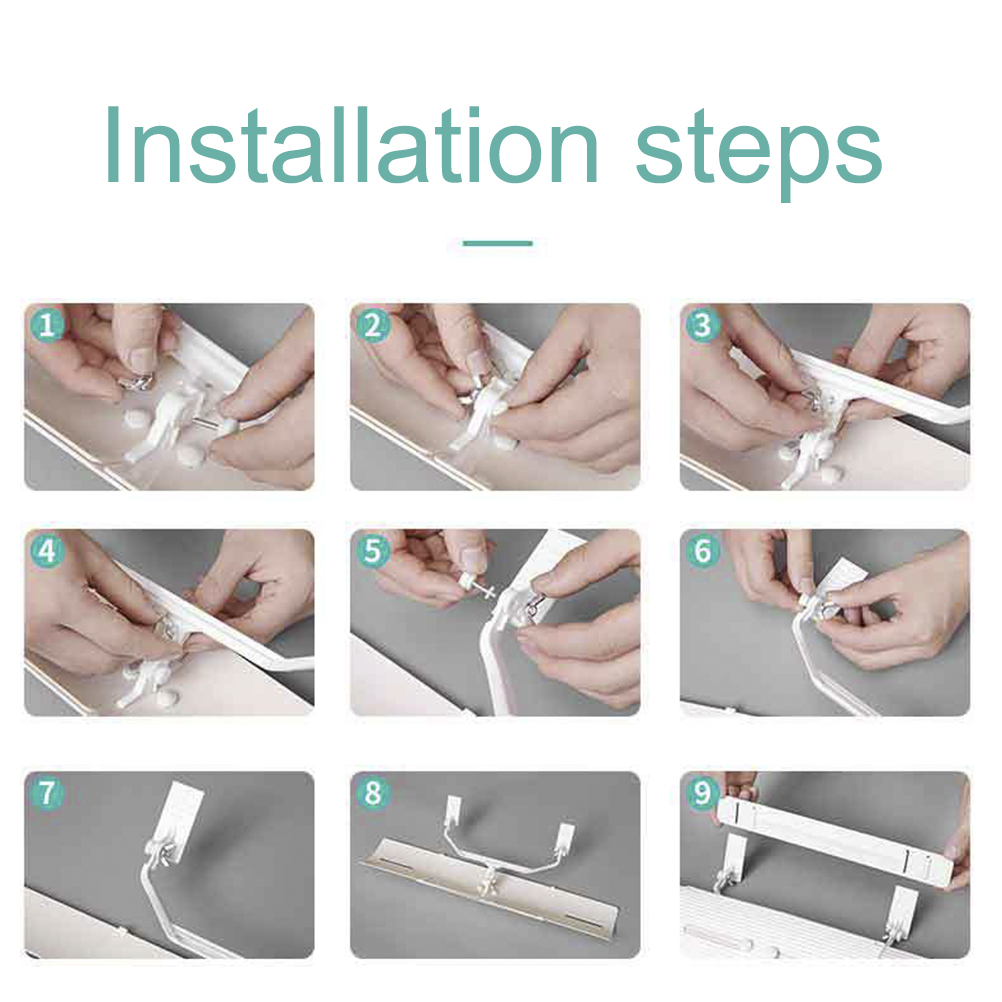 Installation steps

1

2

3

4

5

6

7

8

9